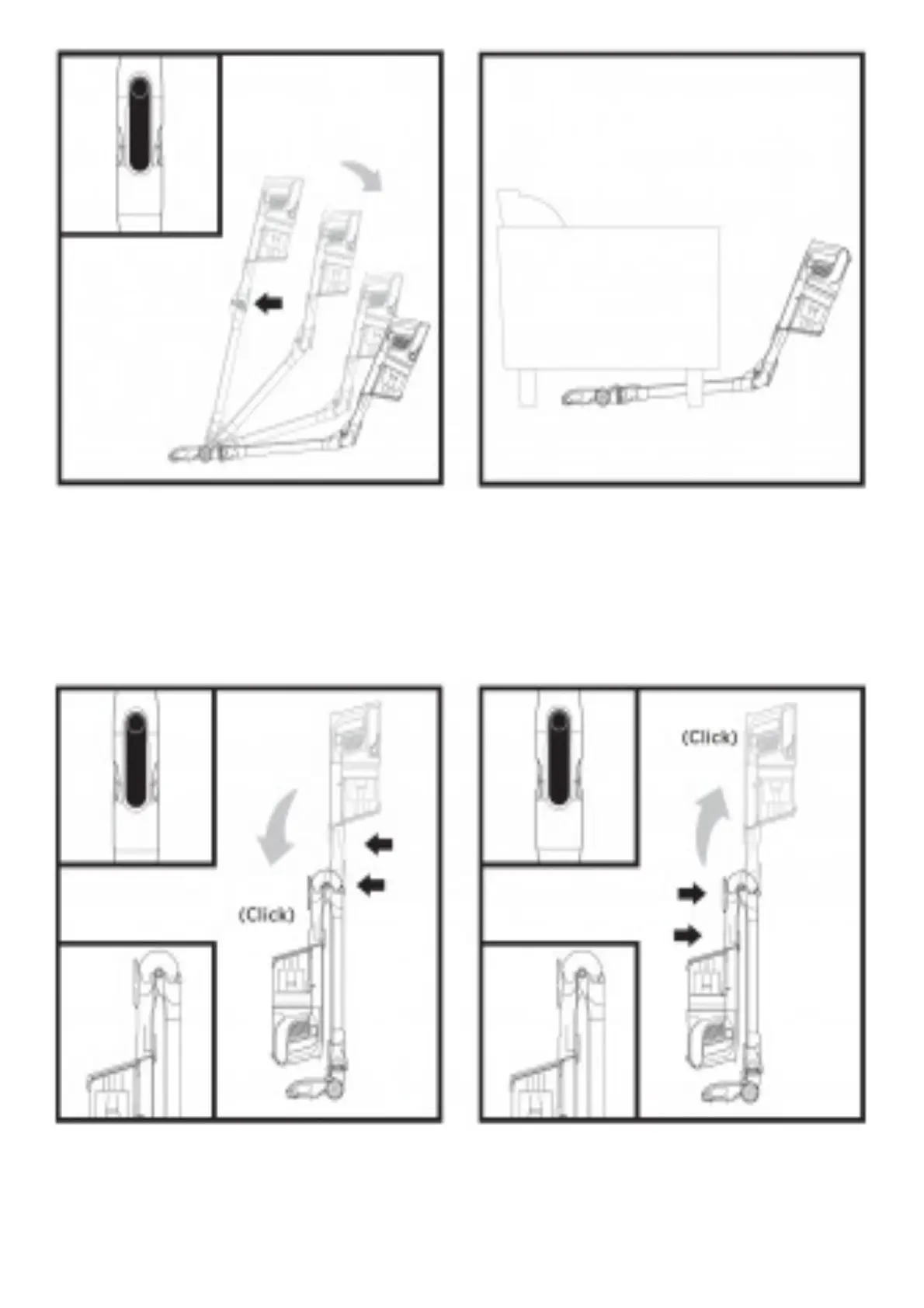 (Click)

(Click)