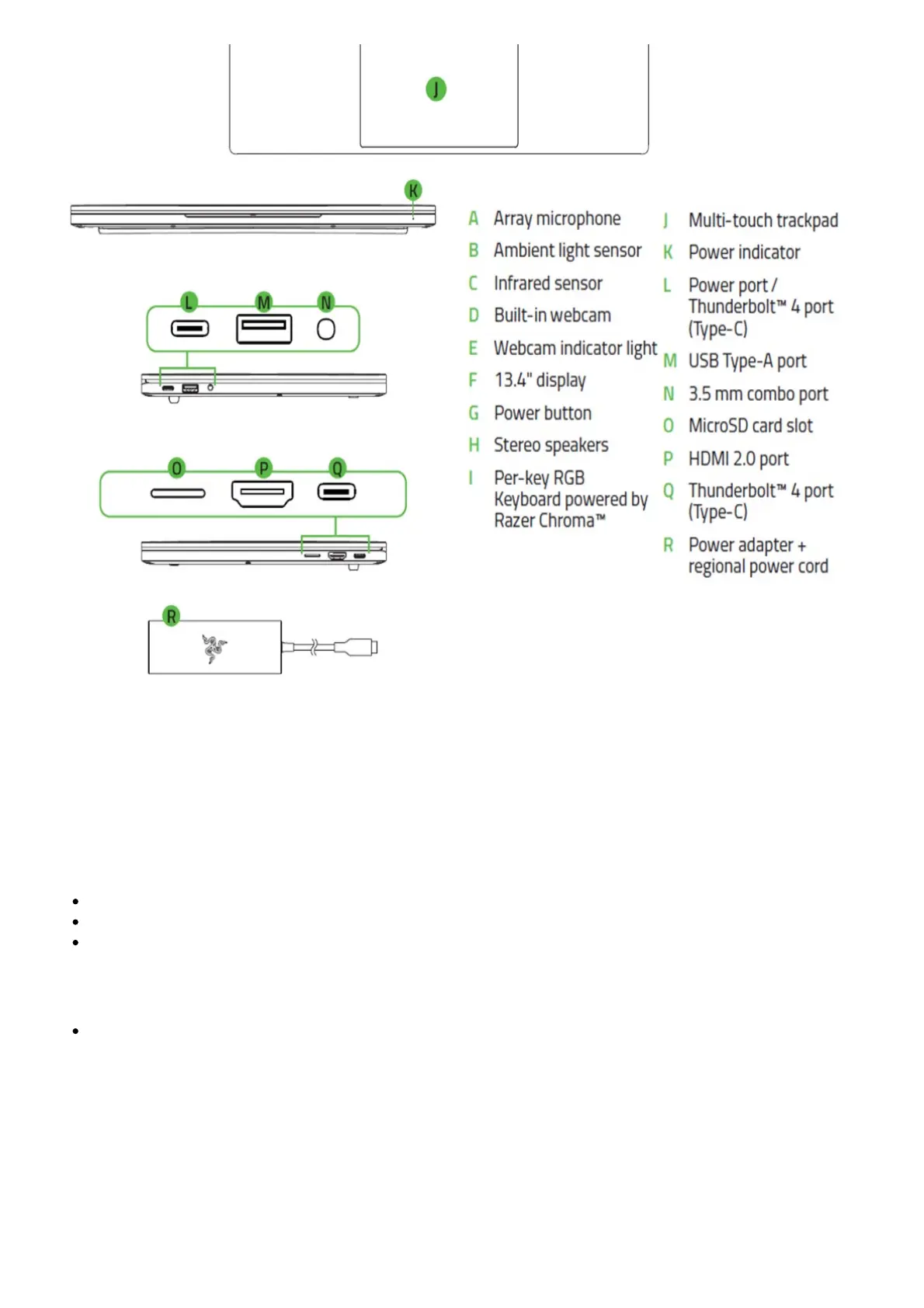 J

K

L M N

O P Q

R

A Array microphone
B Ambient light sensor
C Infrared sensor
D Built-in webcam
E Webcam indicator light
F 13.4" display
G Power button
H Stereo speakers
I Per-key RGB Keyboard powered by Razer Chroma™

J Multi-touch trackpad
K Power indicator
L Power port / Thunderbolt™ 4 port (Type-C)
M USB Type-A port
N 3.5 mm combo port
O MicroSD card slot
P HDMI 2.0 port
Q Thunderbolt™ 4 port (Type-C)
R Power adapter + regional power cord