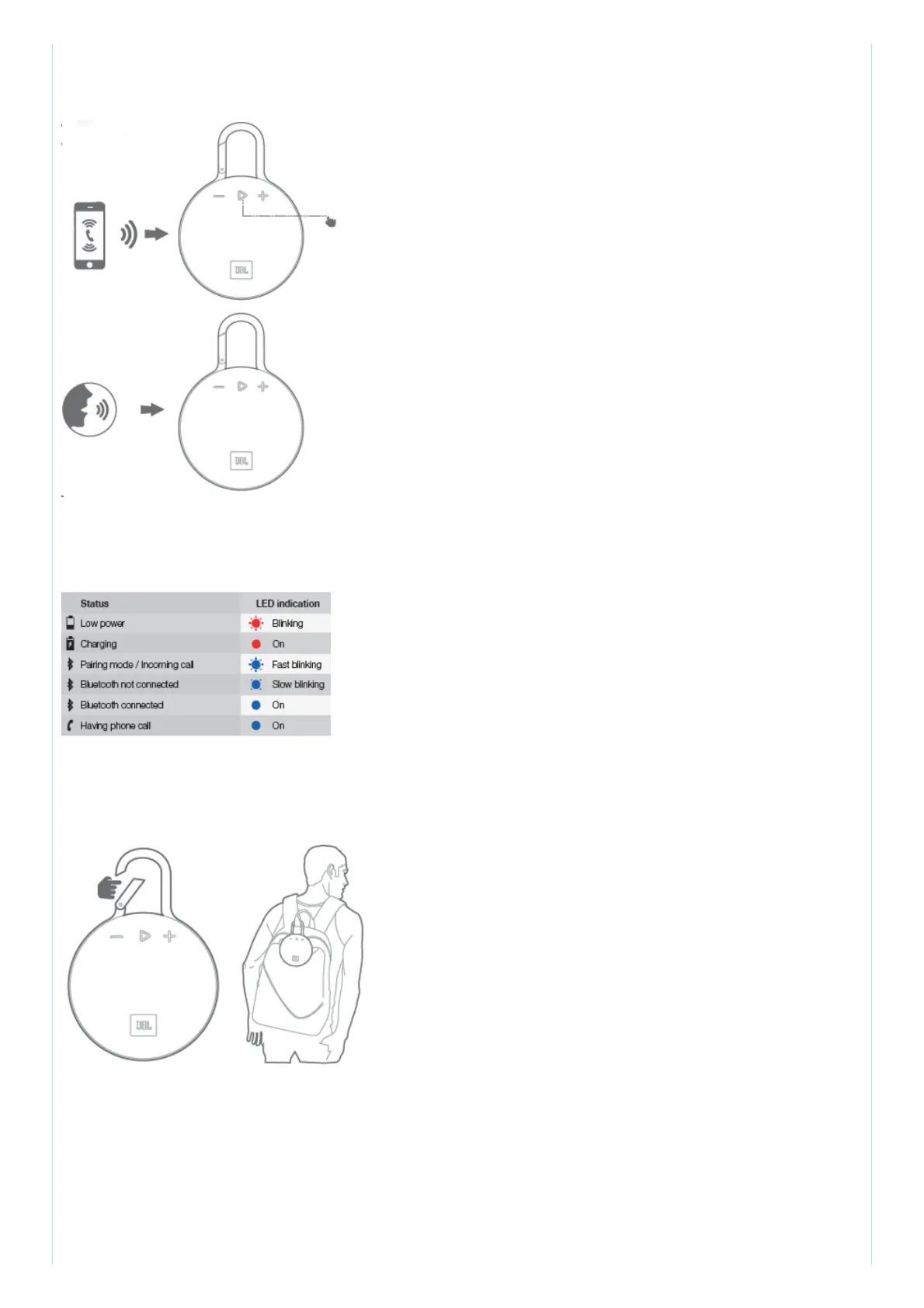 JBL

JBL

| Status | LED indication |
|---|---|
| Low power | Blinking |
| Charging | On |
| Pairing mode / Incoming call | Fast blinking |
| Bluetooth not connected | Slow blinking |
| Bluetooth connected | On |
| Having phone call | On |

JBL