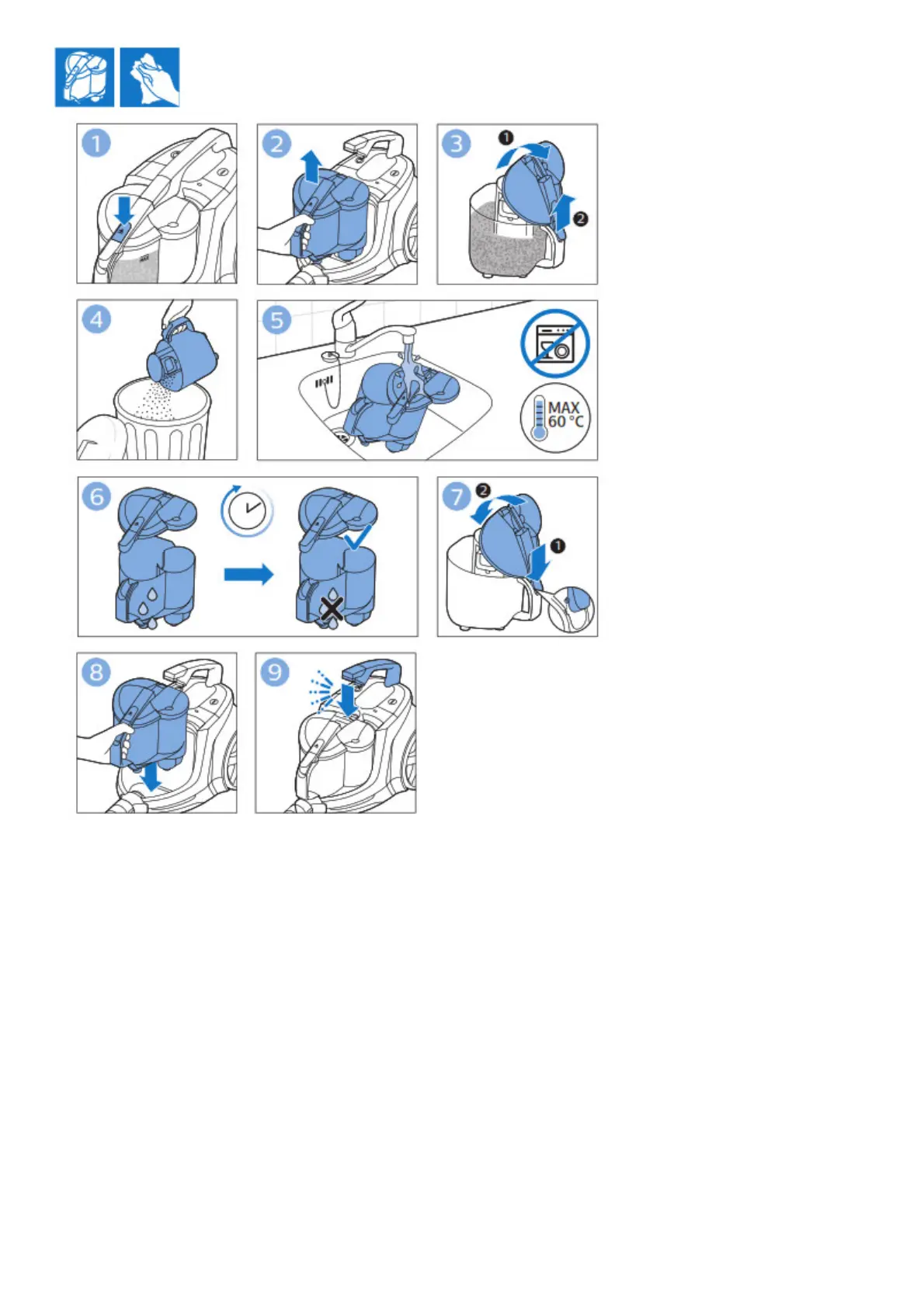 1

2

3 1 2

4

5

MAX 60 °C

6

7 2 1

8

9