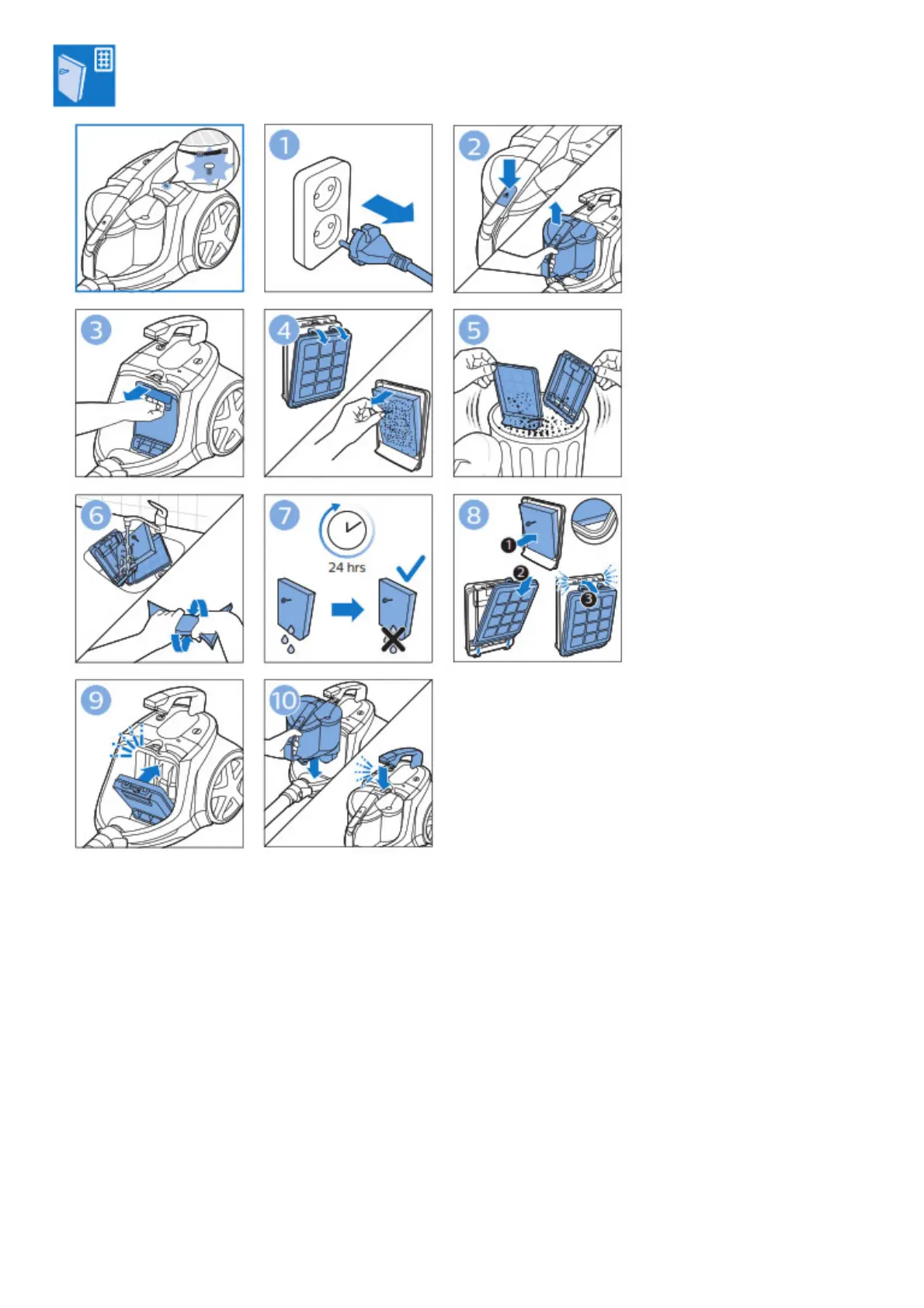 1

2

3

4

5

6

7

24 hrs

8

1

2

3

9

10