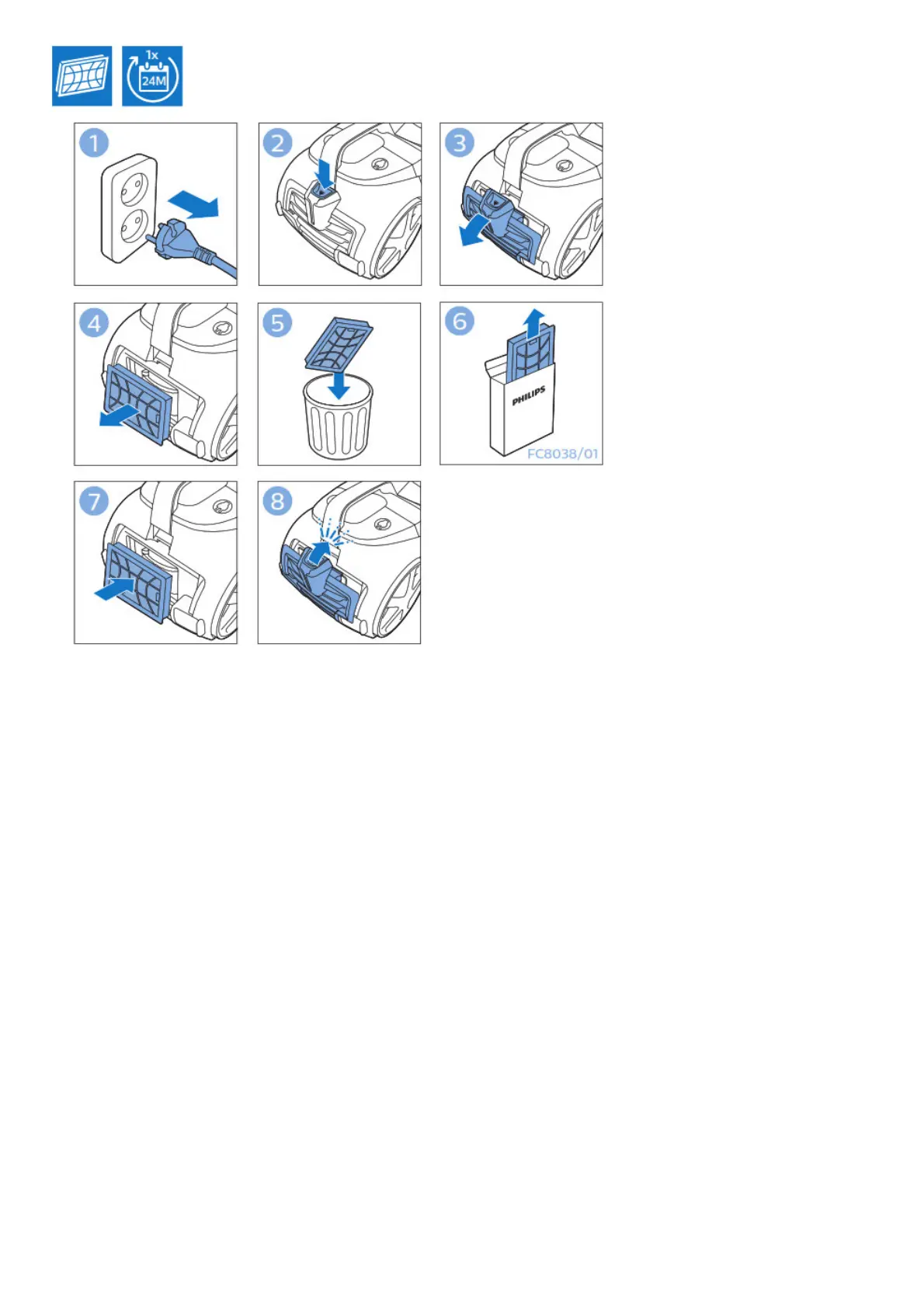 1x
24M

1

2

3

4

5

6

PHILIPS

FC8038/01

7

8