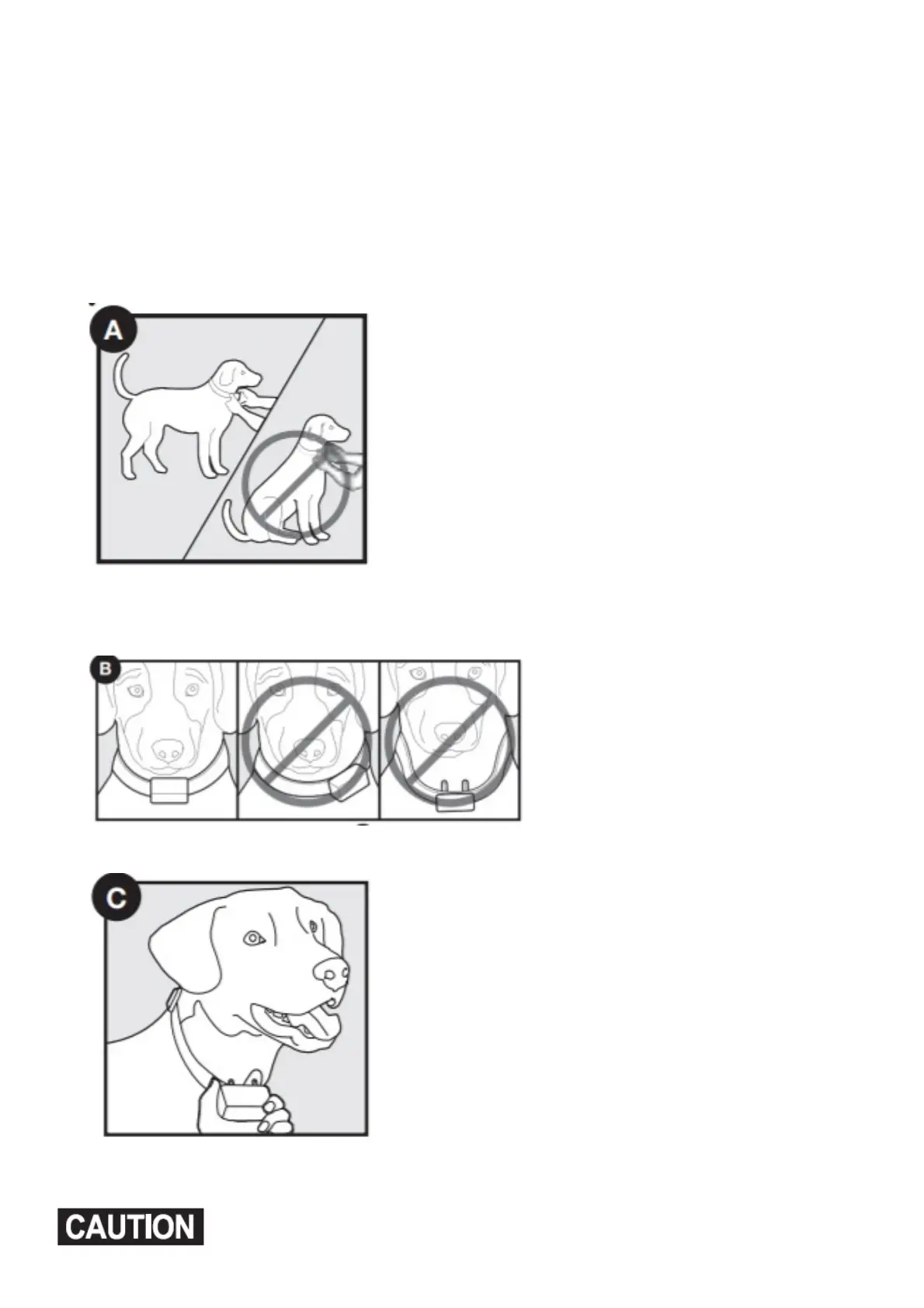 A

B

C

CAUTION