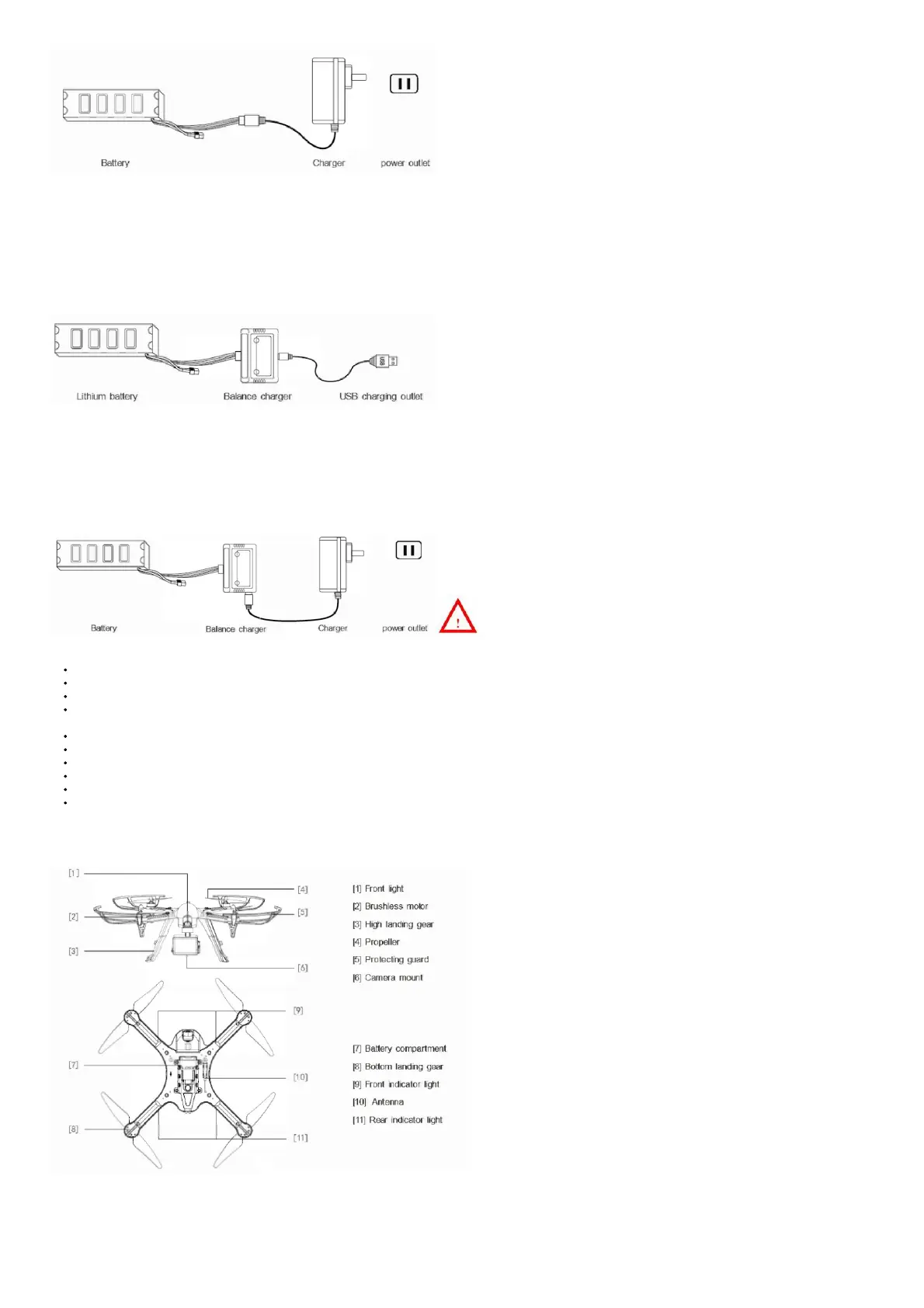 Battery

Charger

power outlet

Lithium battery

Balance charger

USB charging outlet

Battery

Balance charger

Charger

power outlet

!

[1]

[2]

[3]

[4]

[5]

[6]

[1] Front light

[2] Brushless motor

[3] High landing gear

[4] Propeller

[5] Protecting guard

[6] Camera mount

[7]

[8]

[9]

[10]

[11]

[7] Battery compartment

[8] Bottom landing gear

[9] Front indicator light

[10] Antenna

[11] Rear indicator light