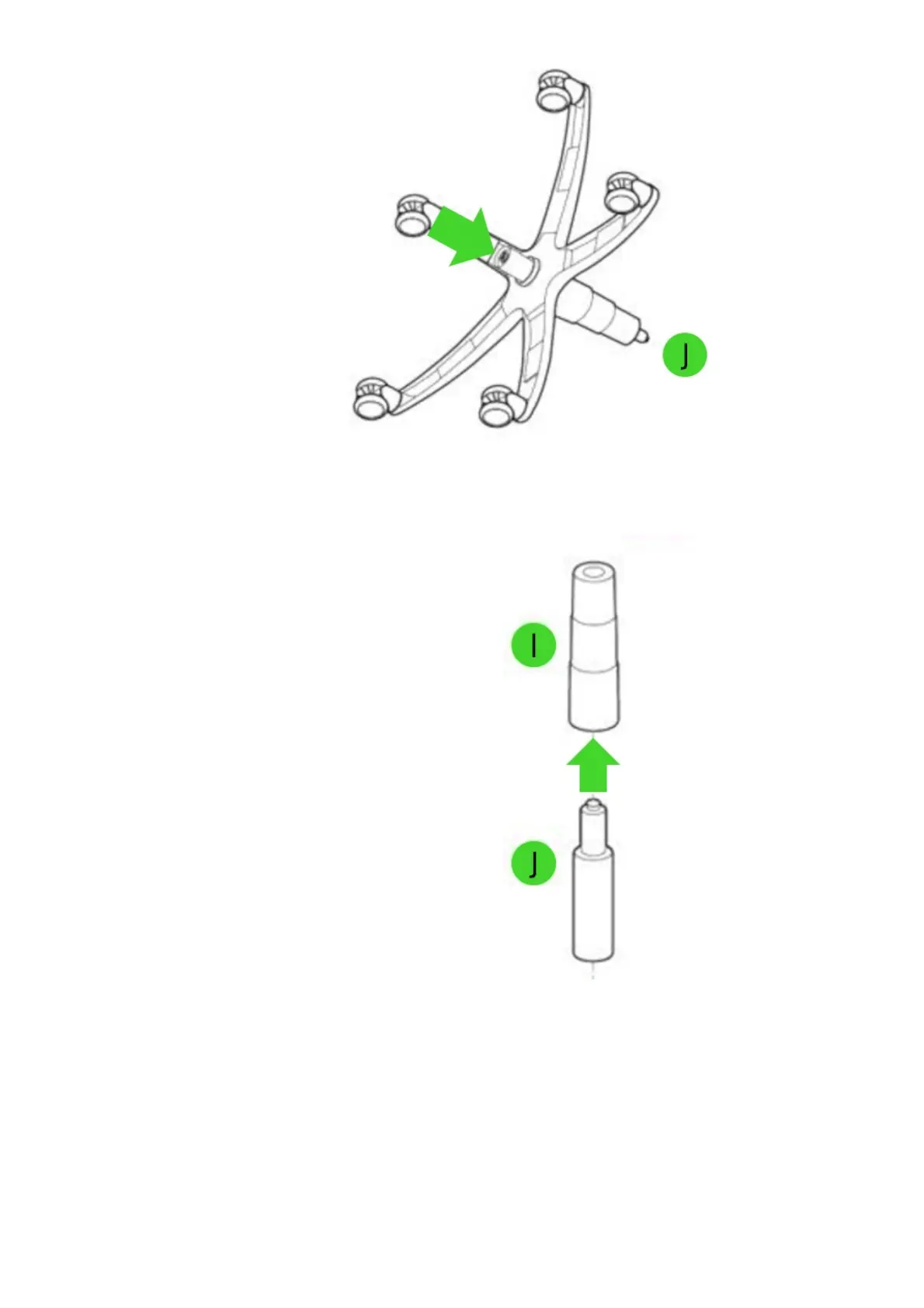 J

I

J