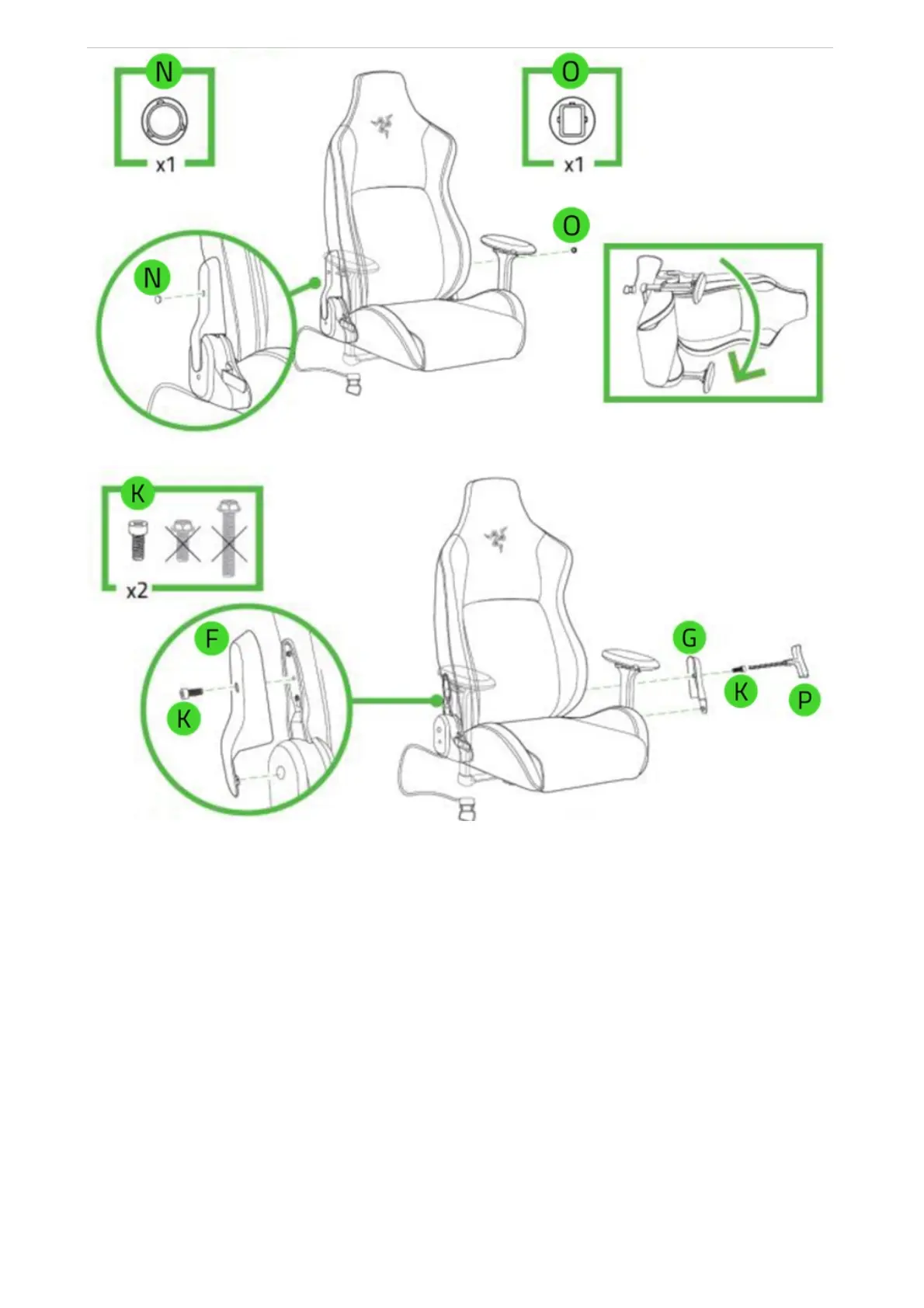 N
x1

O
x1

O

N

K
x2

F

K

G

K

P