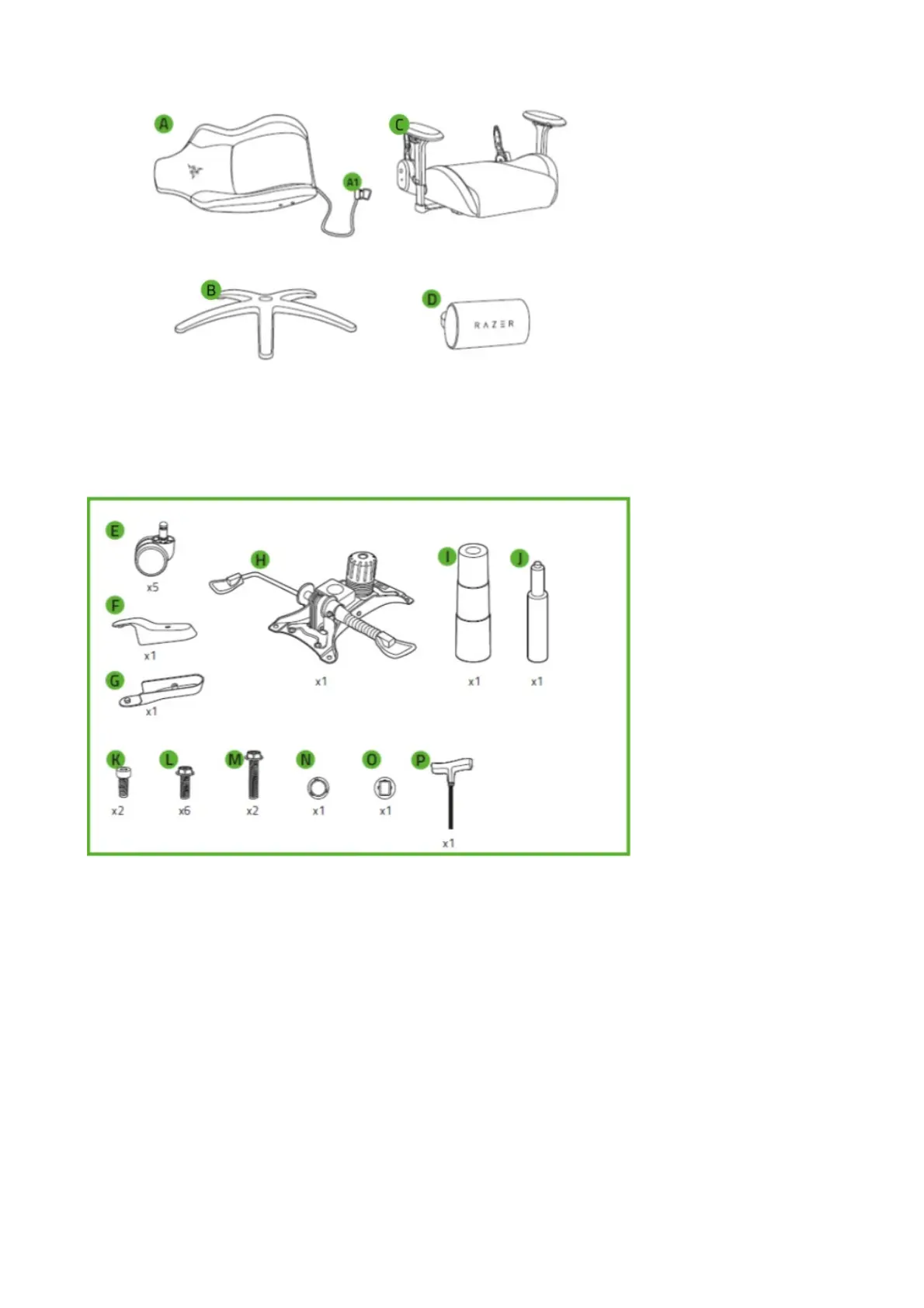 A
A1
C
B
D
RAZER

E
x5
F
x1
G
x1
H
x1
I
x1
J
x1
K
x2
L
x6
M
x2
N
x1
O
x1
P
x1