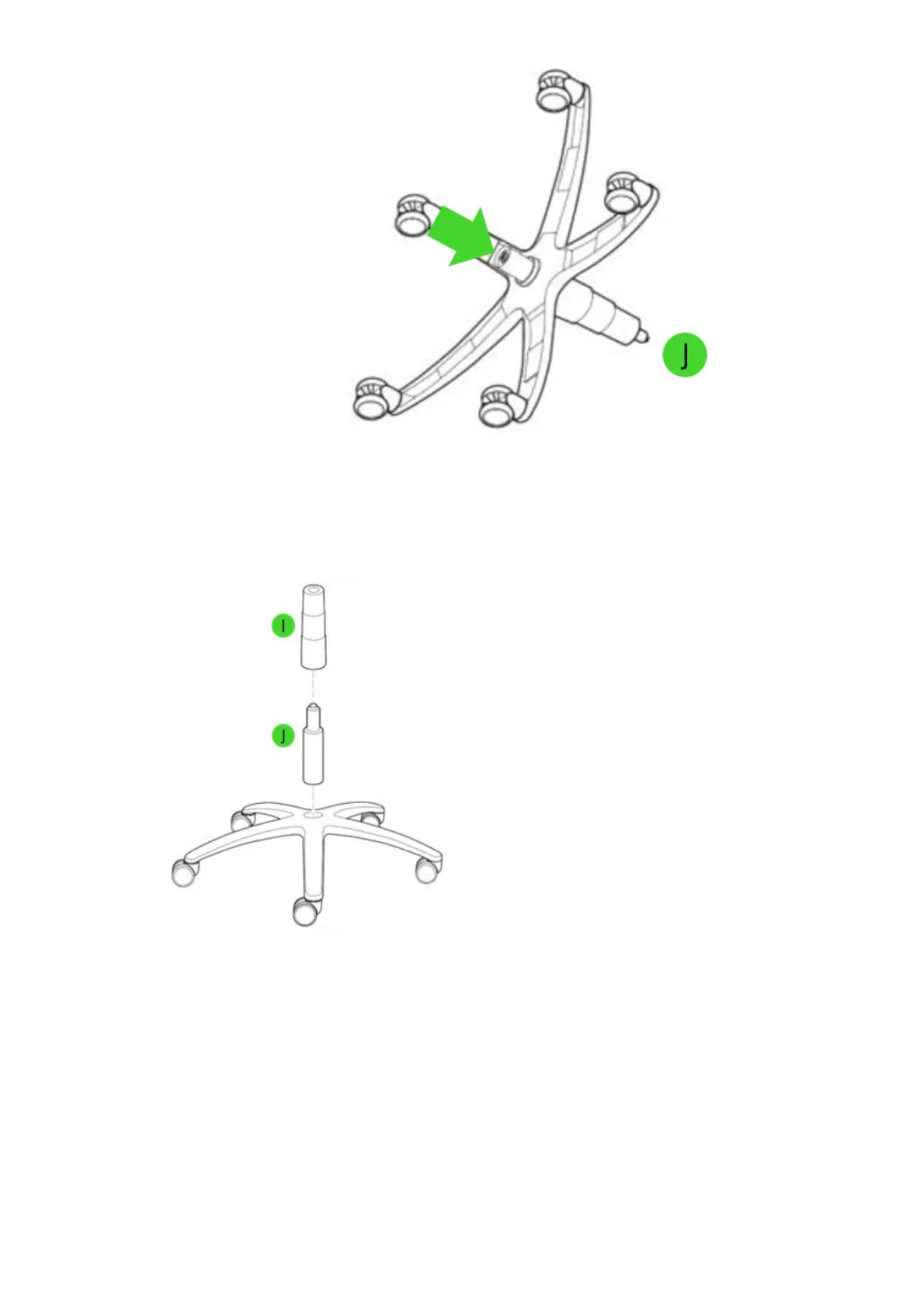 J

I

J