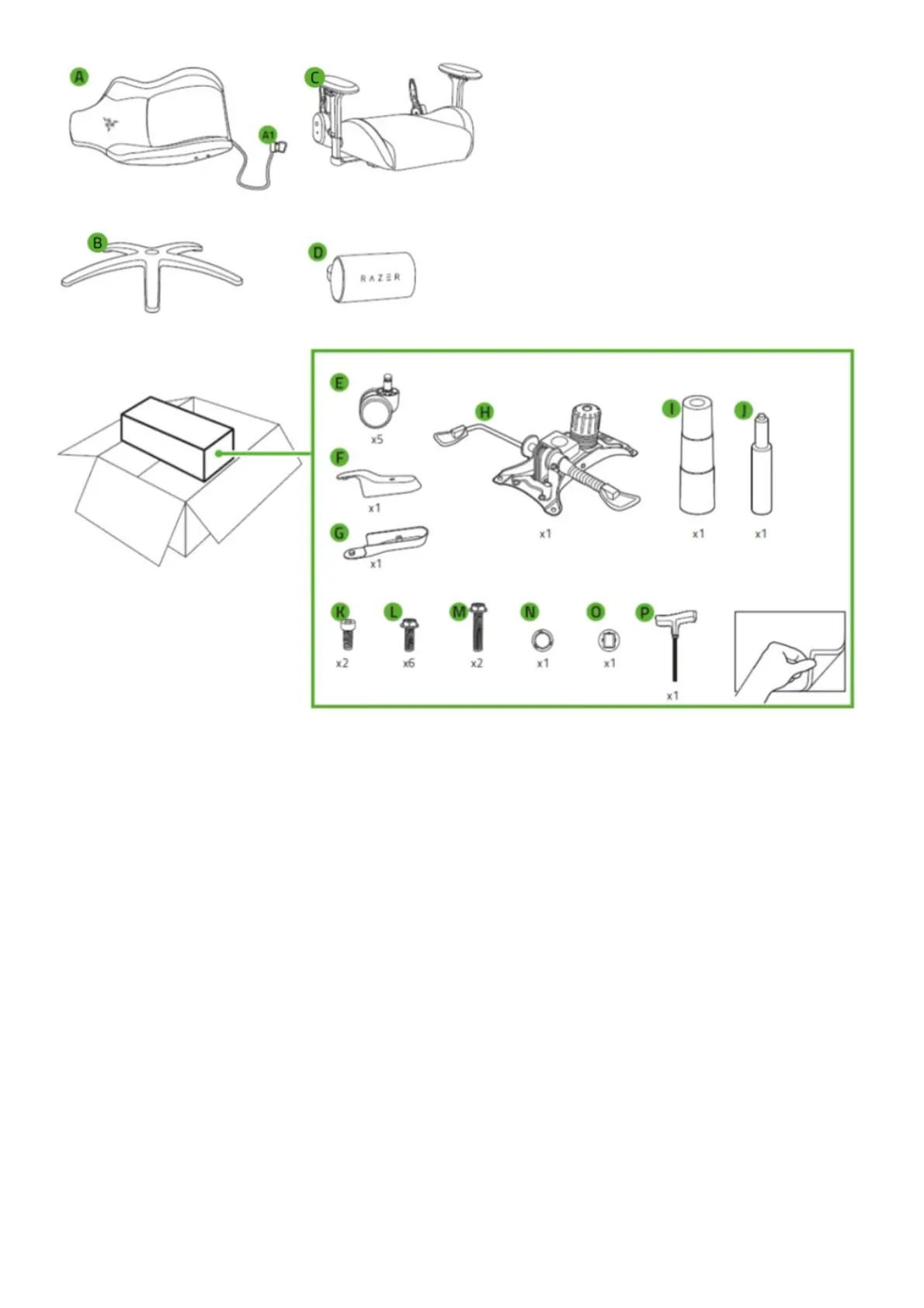 A

A1

C

B

D

RAZER

E

x5

F

x1

G

x1

H

x1

I

x1

J

x1

K

x2

L

x6

M

x2

N

x1

O

x1

P

x1