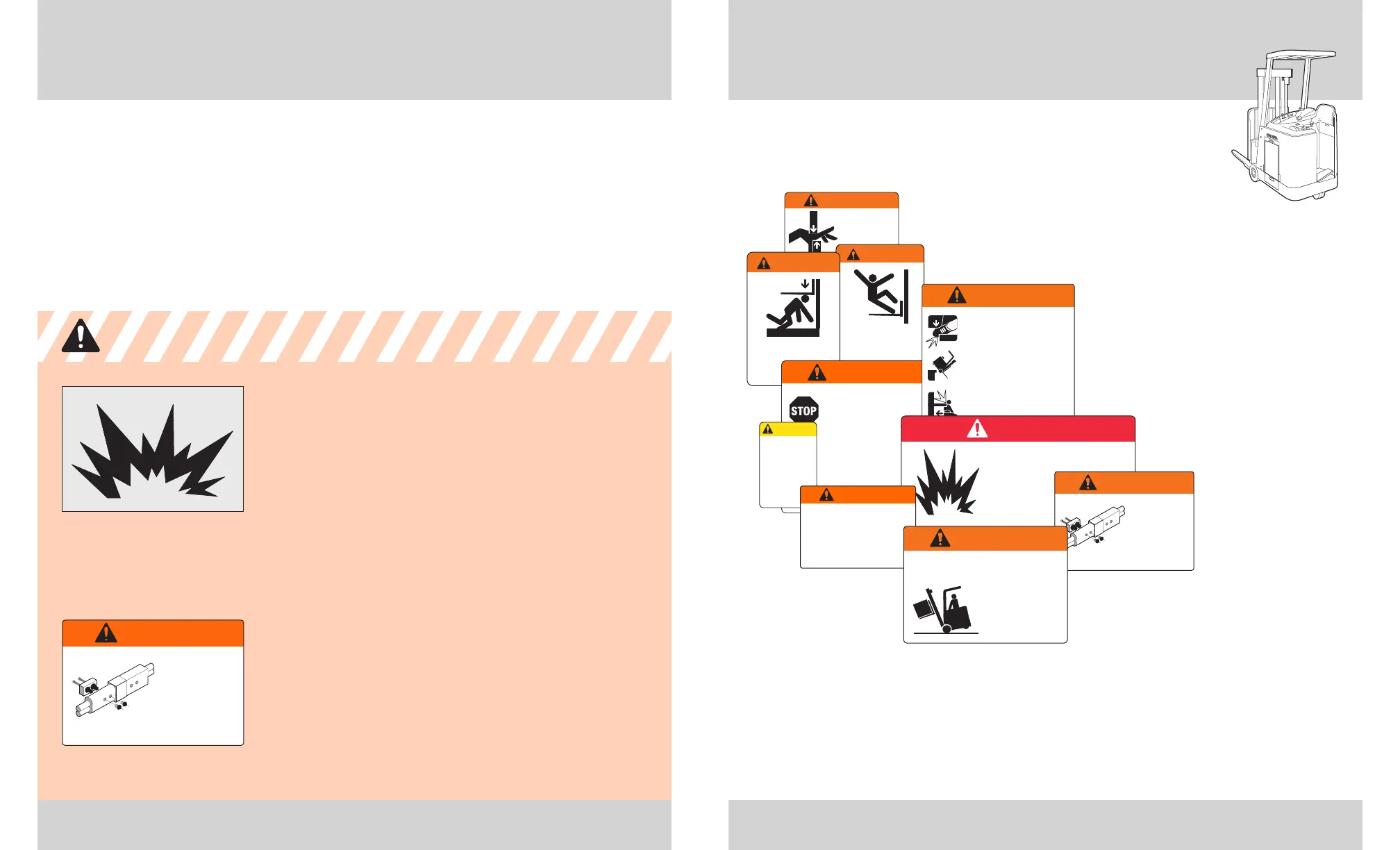 STOP