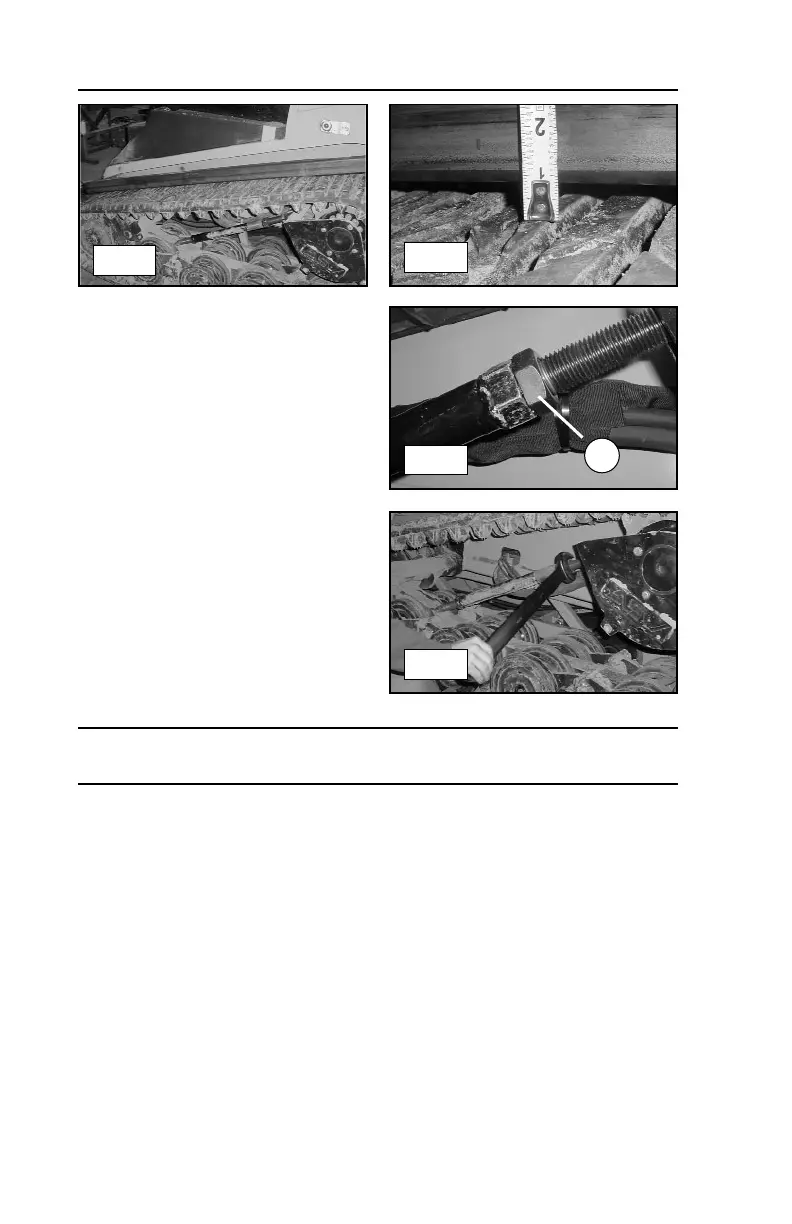 2

1