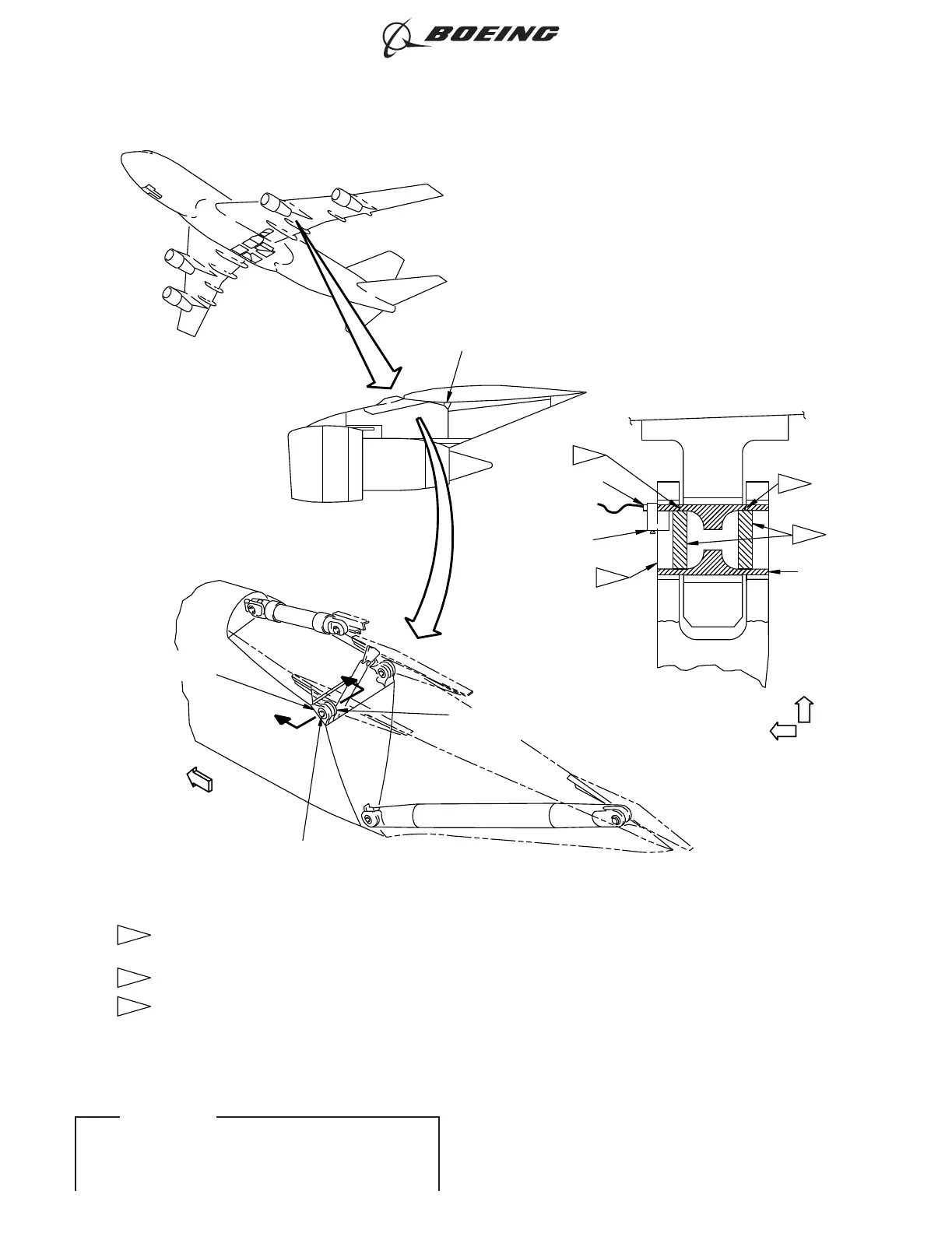 BOEING