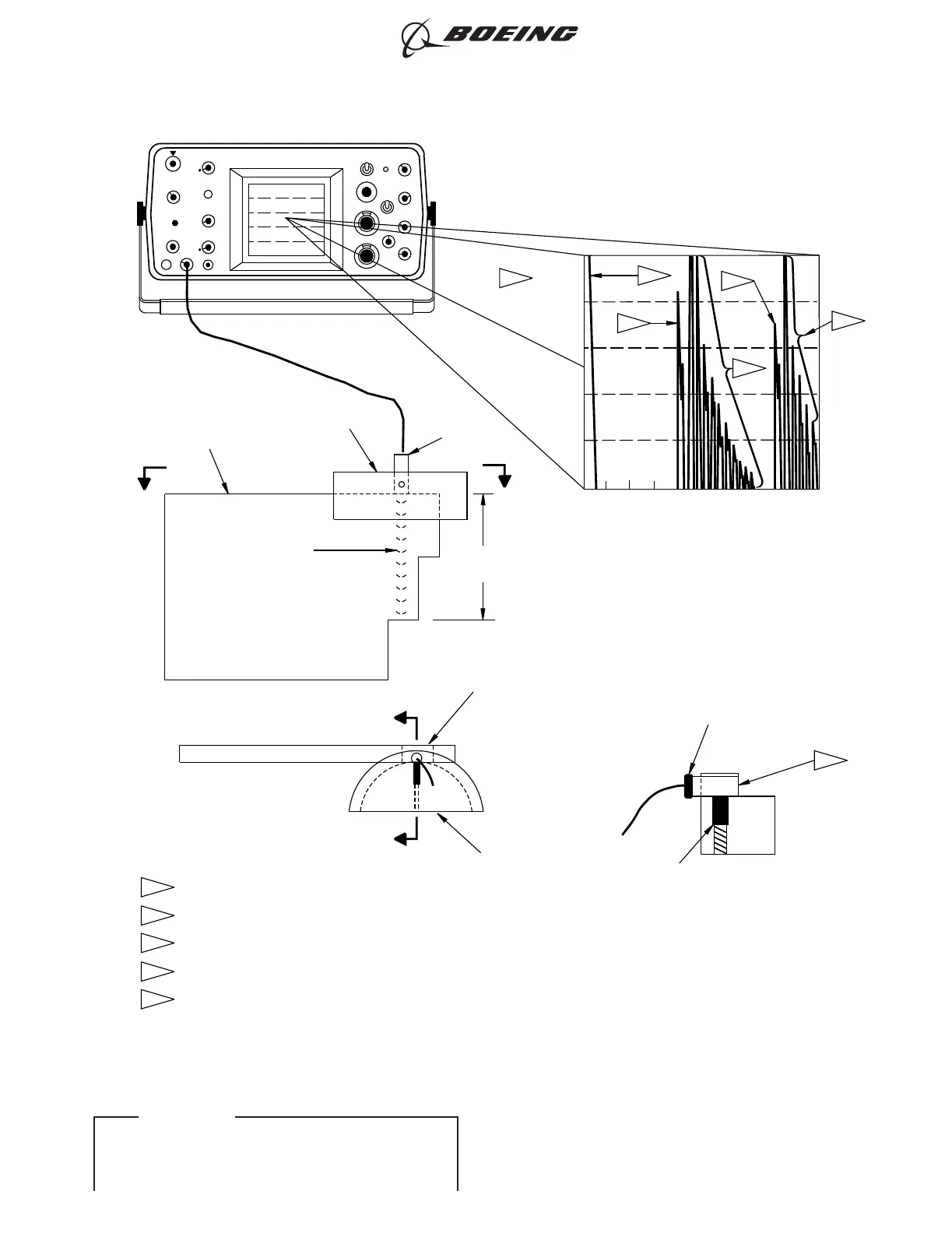 BOEING