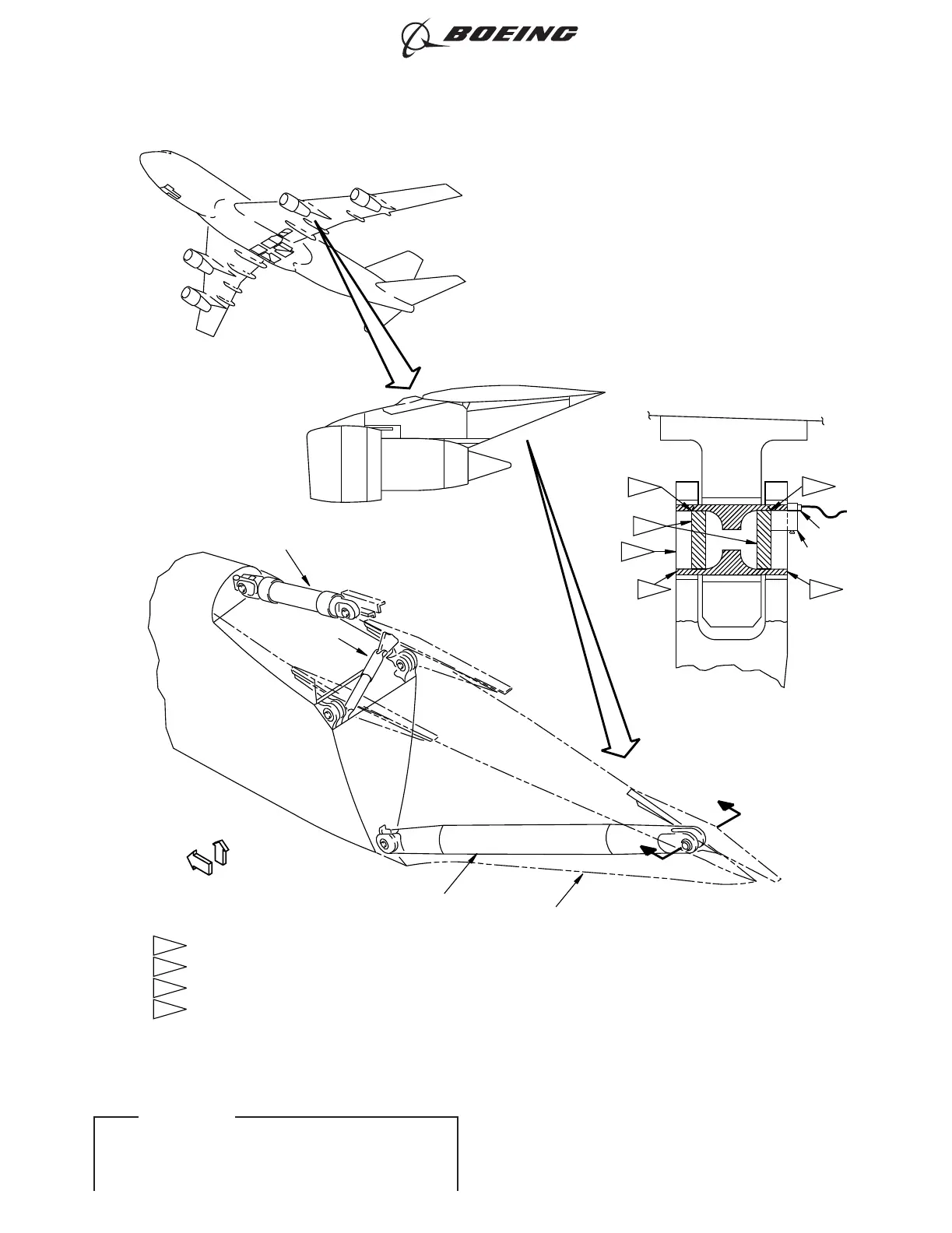 BOEING