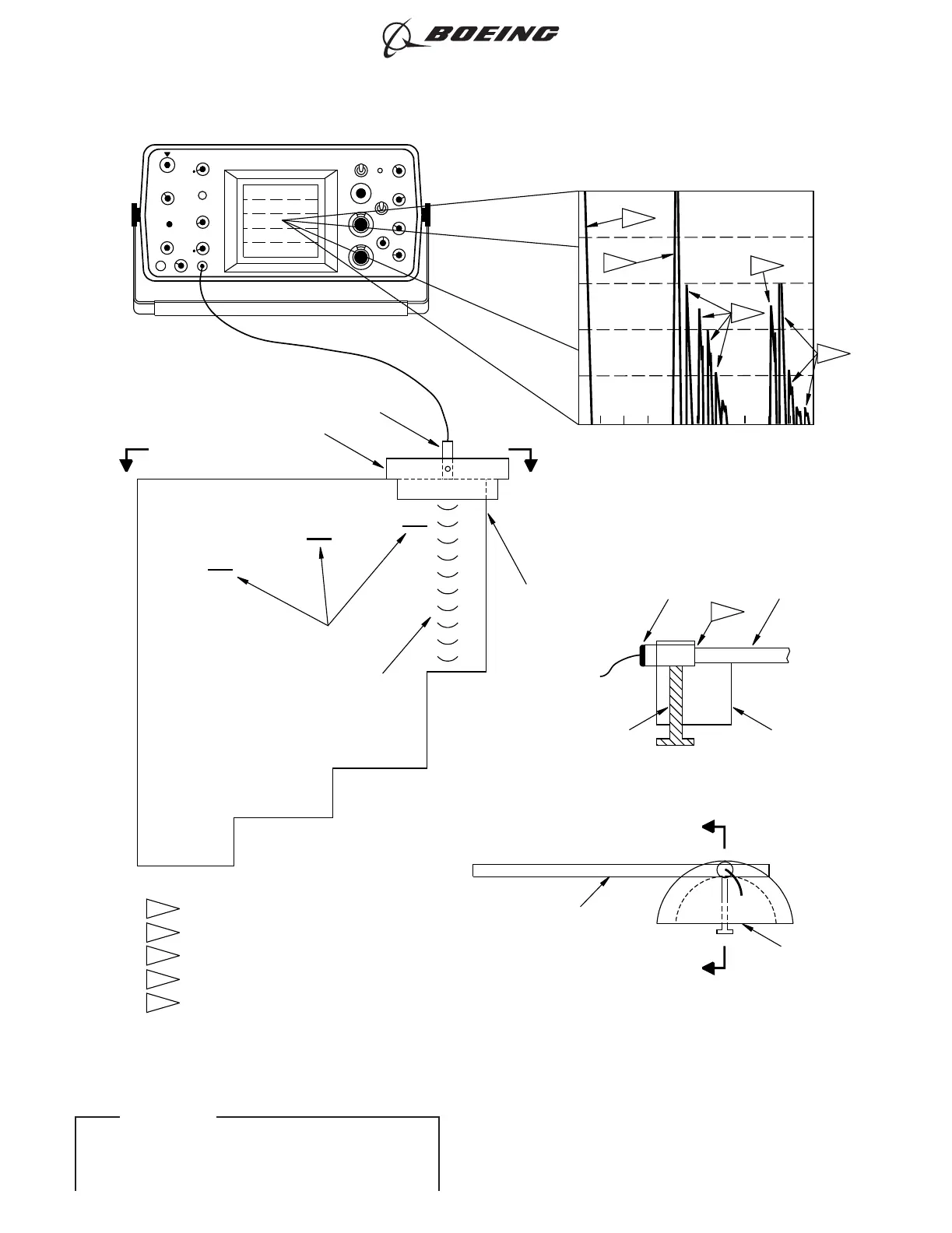 BOEING