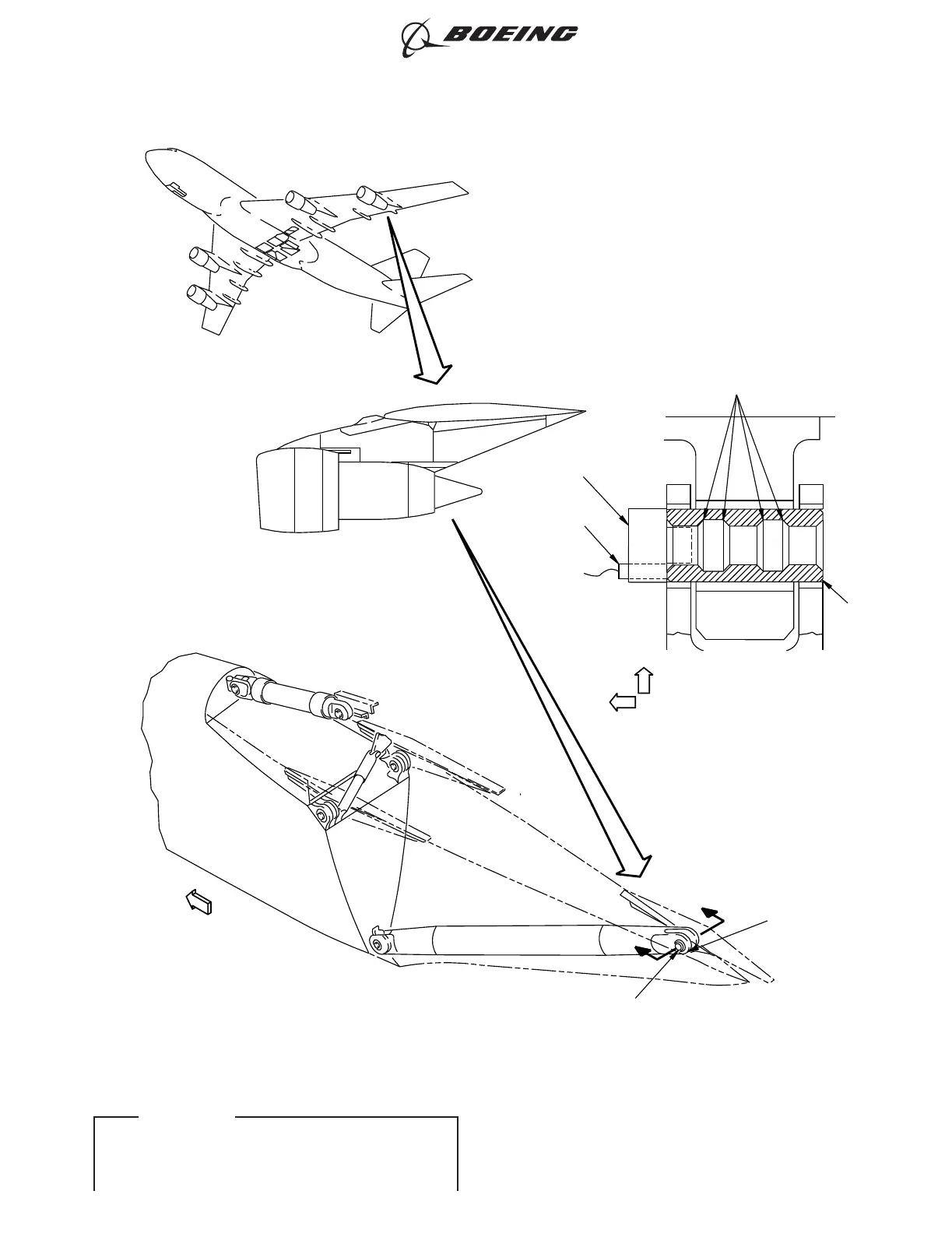 BOEING