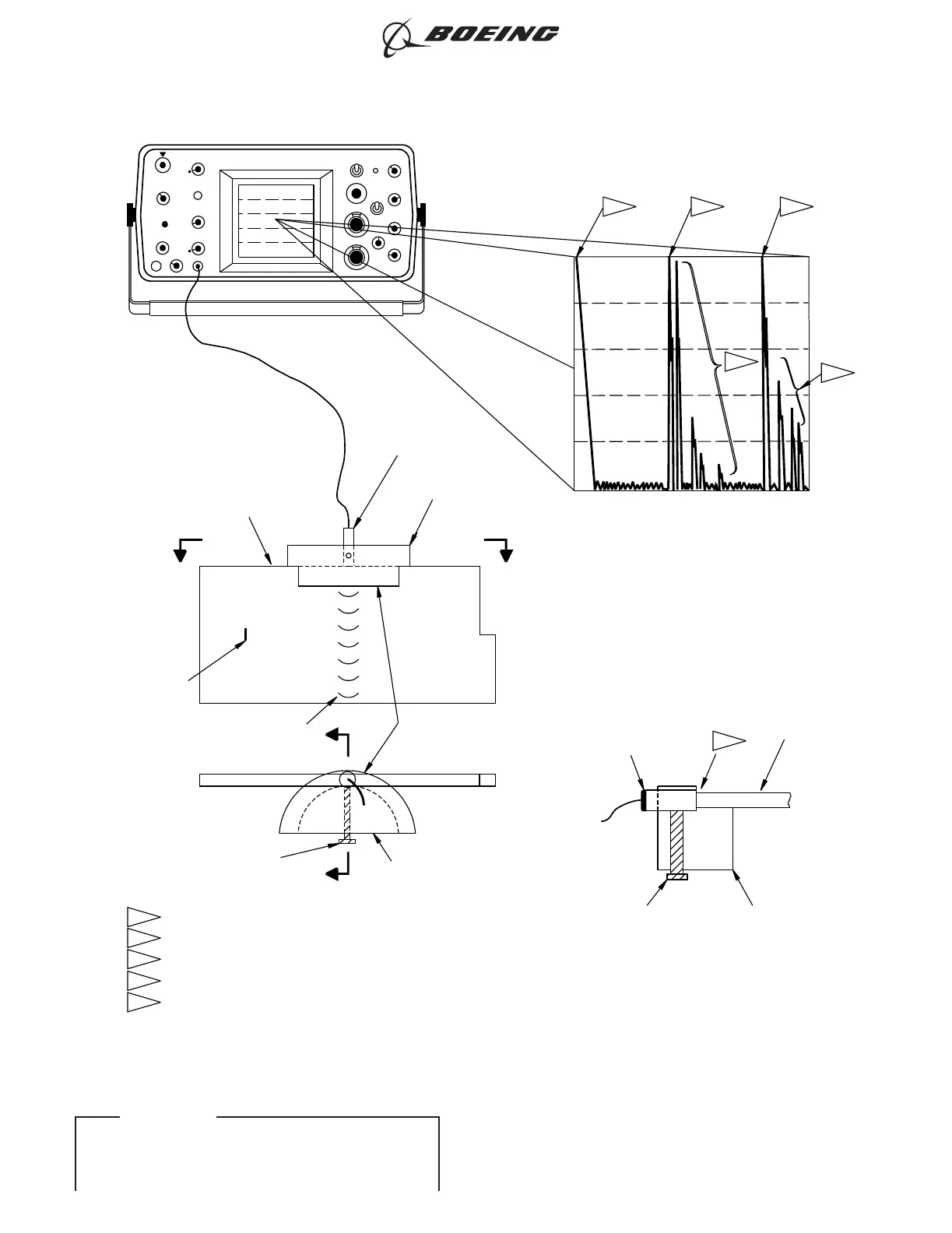 BOEING