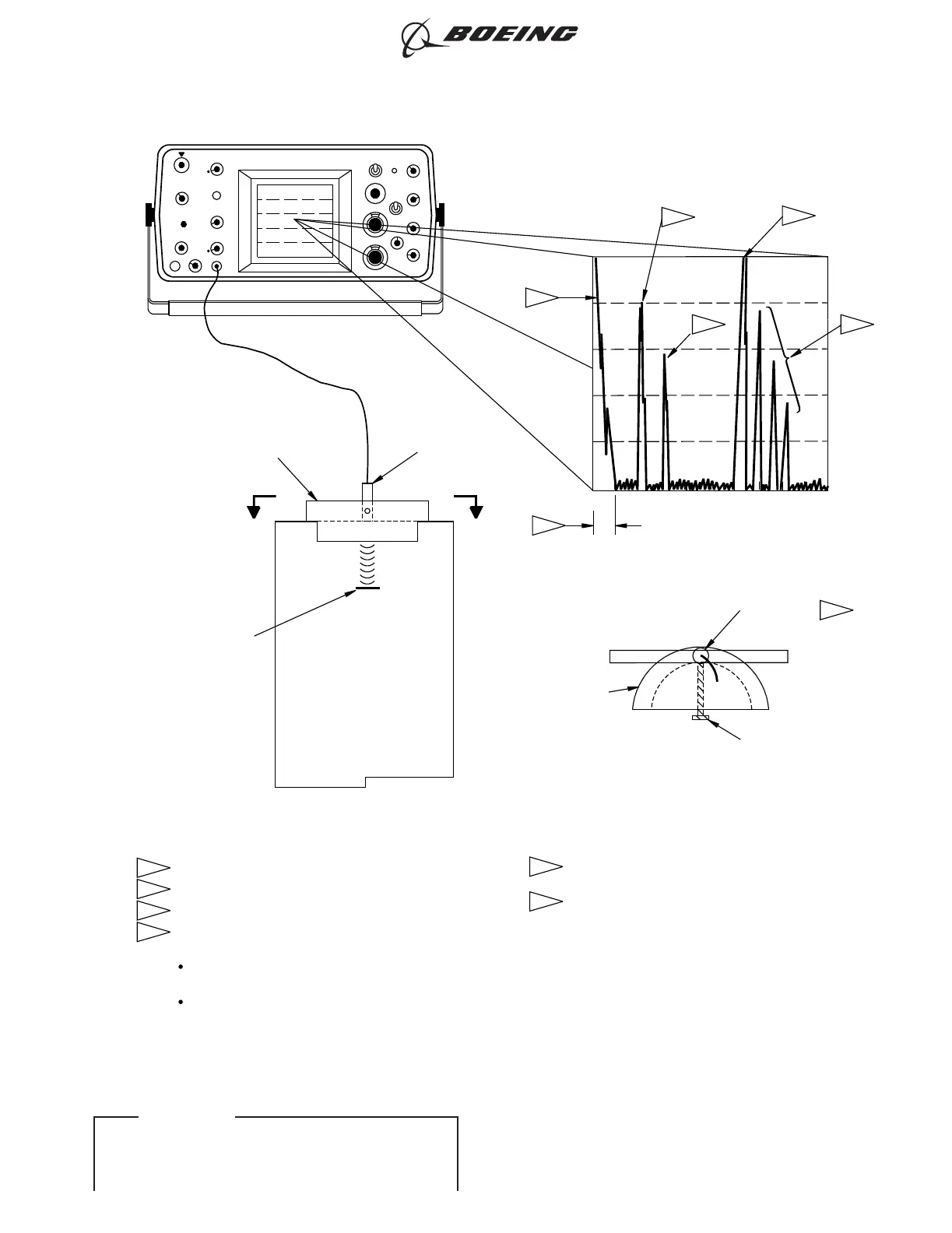 BOEING