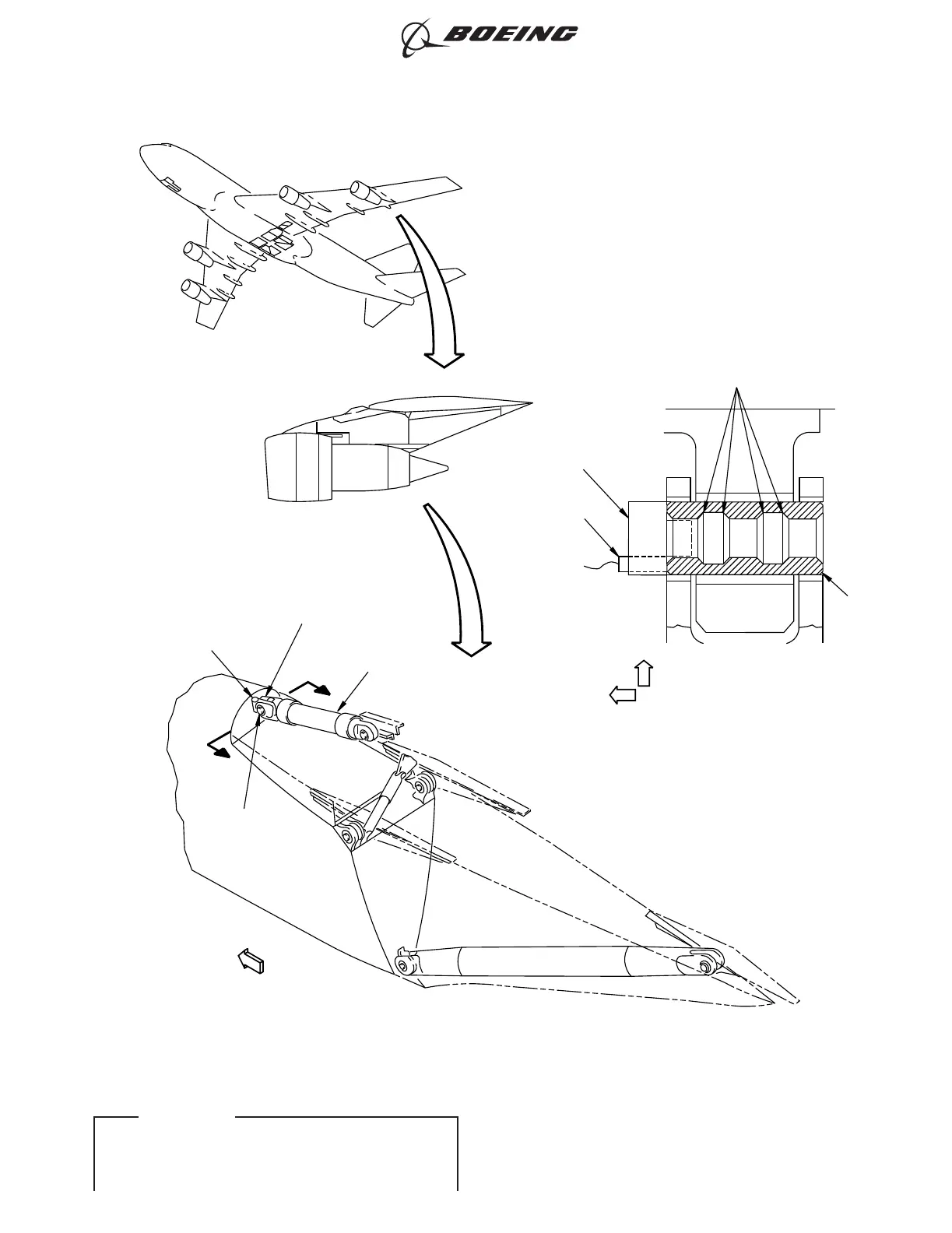 BOEING