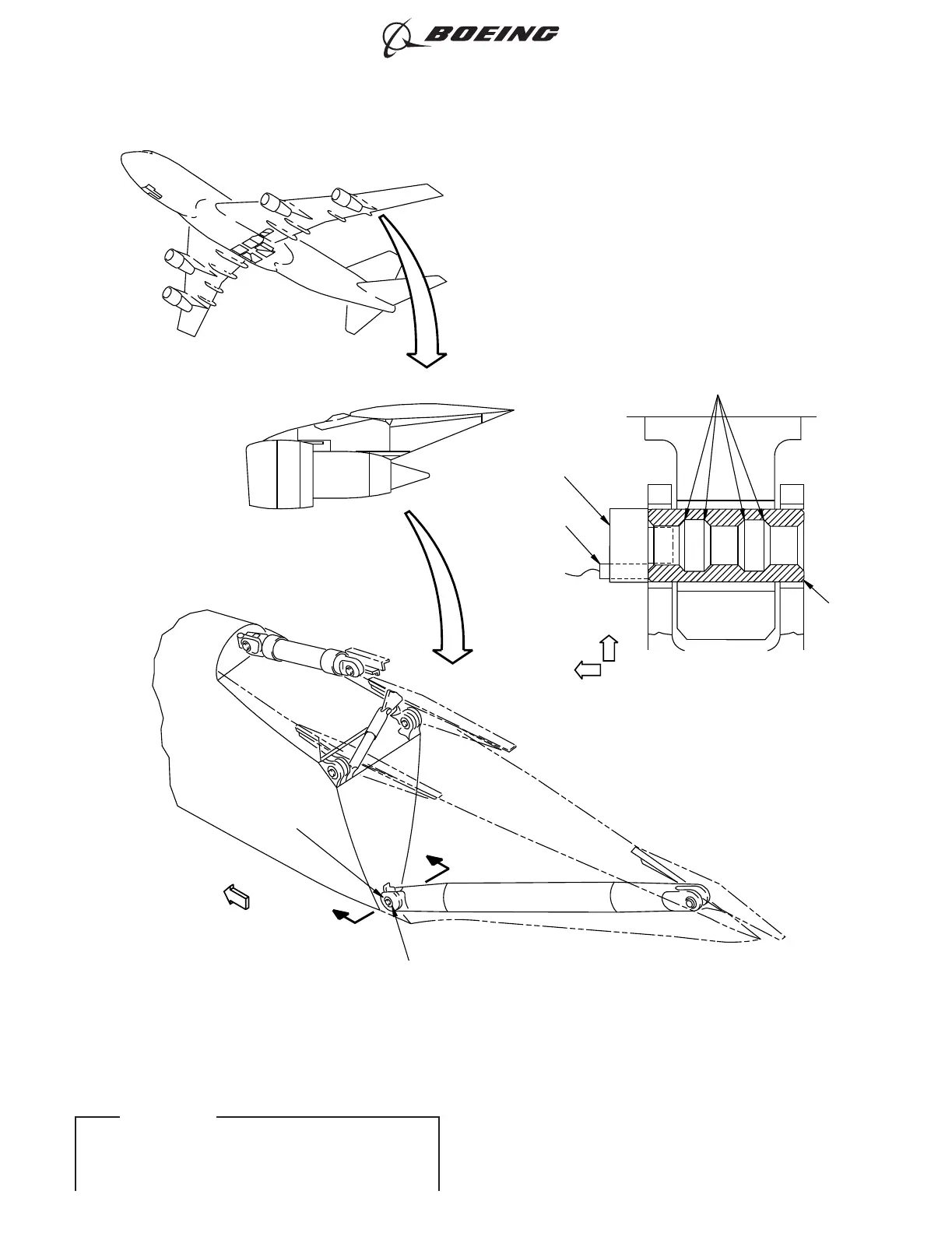 BOEING