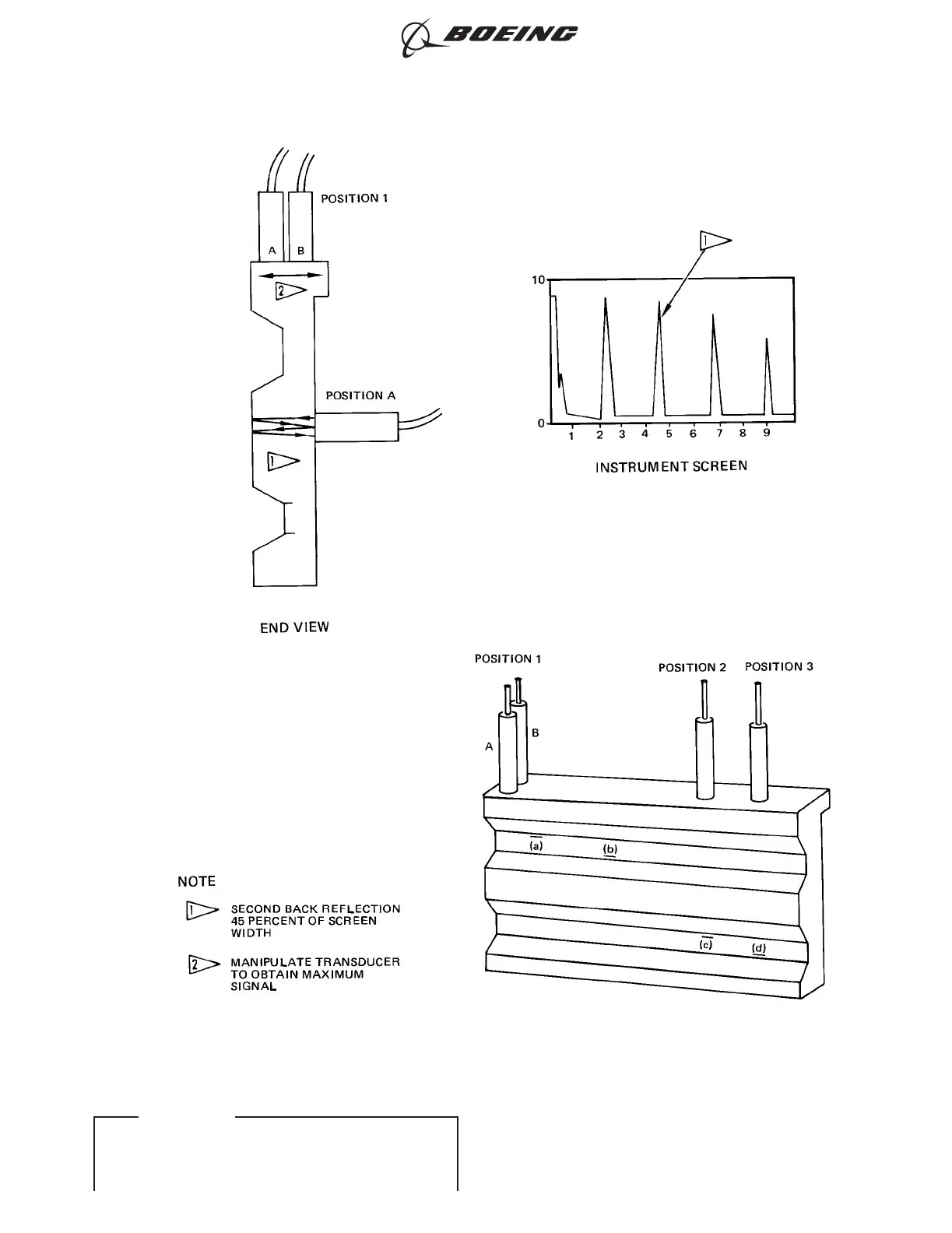 BOEING

POSITION 1

A B

2

POSITION A

1

END VIEW

1

10

0

1 2 3 4 5 6 7 8 9

INSTRUMENT SCREEN

POSITION 1

POSITION 2 POSITION 3

A B

(a) (b)

(c) (d)

NOTE

1 SECOND BACK REFLECTION 45 PERCENT OF SCREEN WIDTH

2 MANIPULATE TRANSDUCER TO OBTAIN MAXIMUM SIGNAL