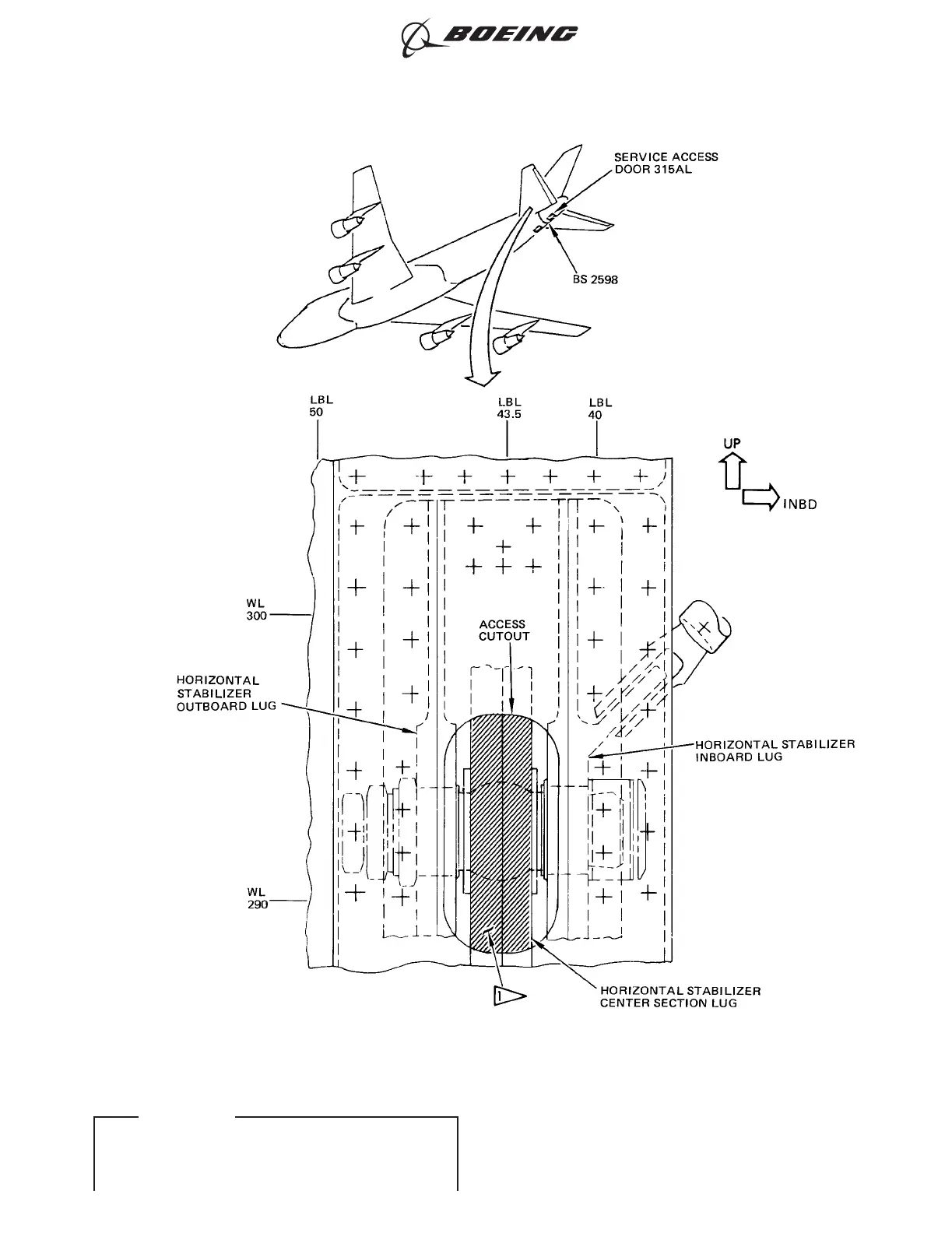 BOEING

SERVICE ACCESS DOOR 315AL

BS 2598

LBL 50

LBL 43.5

LBL 40

UP

INBD

WL 300

ACCESS CUTOUT

HORIZONTAL STABILIZER OUTBOARD LUG

HORIZONTAL STABILIZER INBOARD LUG

WL 290

1

HORIZONTAL STABILIZER CENTER SECTION LUG