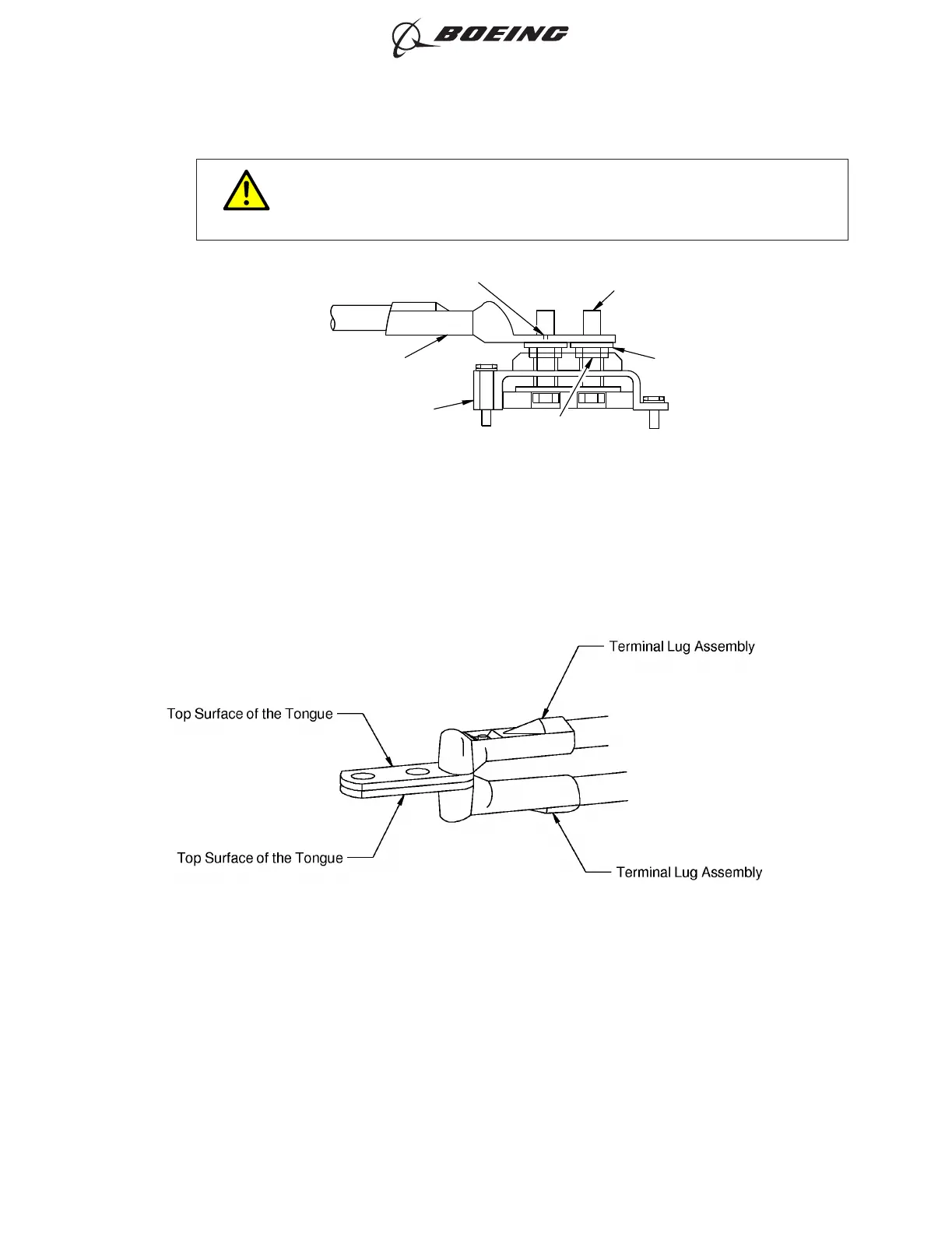 BOEING

Terminal Lug Assembly

Top Surface of the Tongue

Top Surface of the Tongue

Terminal Lug Assembly