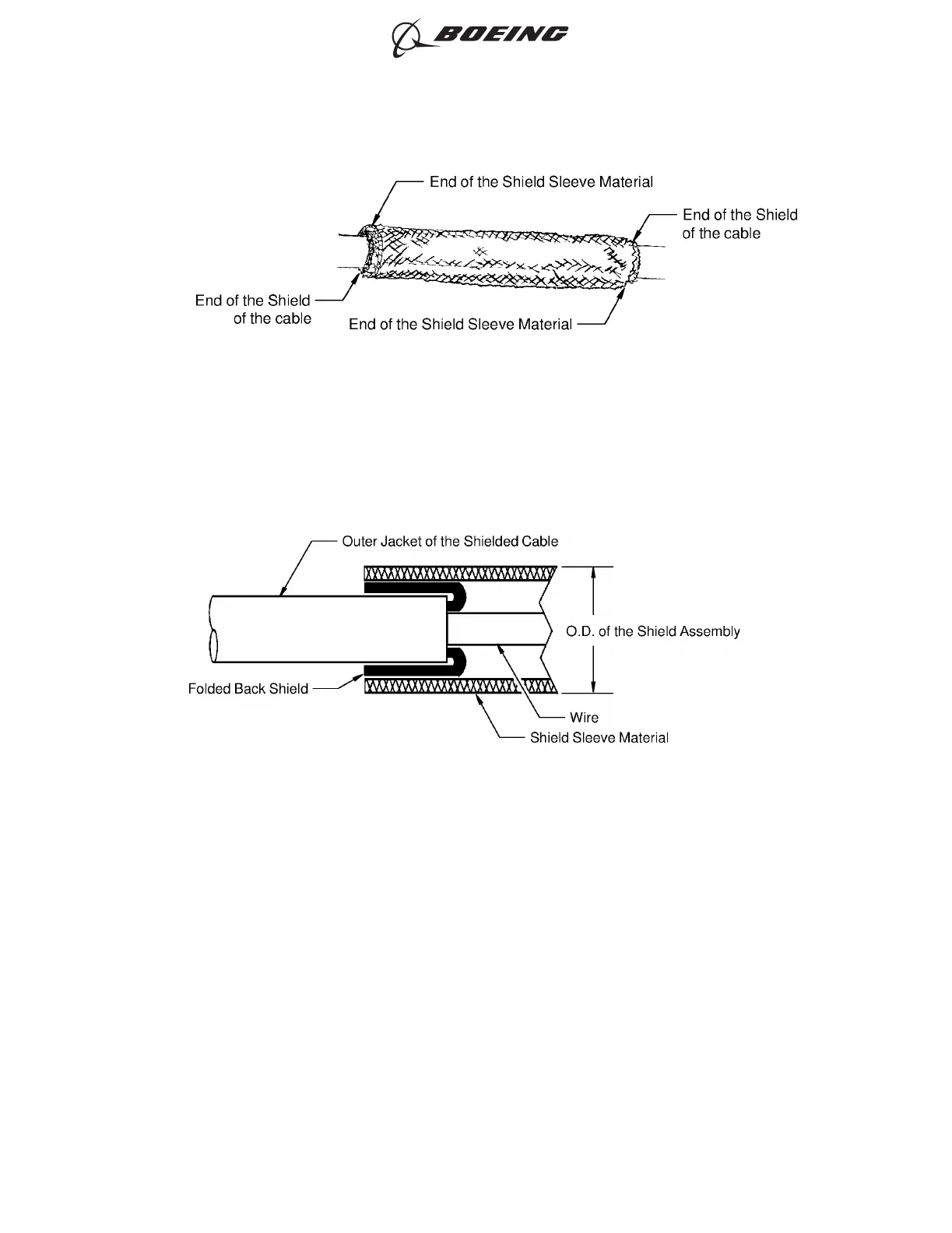 BOEING

End of the Shield Sleeve Material

End of the Shield of the cable

End of the Shield of the cable

End of the Shield Sleeve Material

Outer Jacket of the Shielded Cable

O.D. of the Shield Assembly

Folded Back Shield

Wire

Shield Sleeve Material