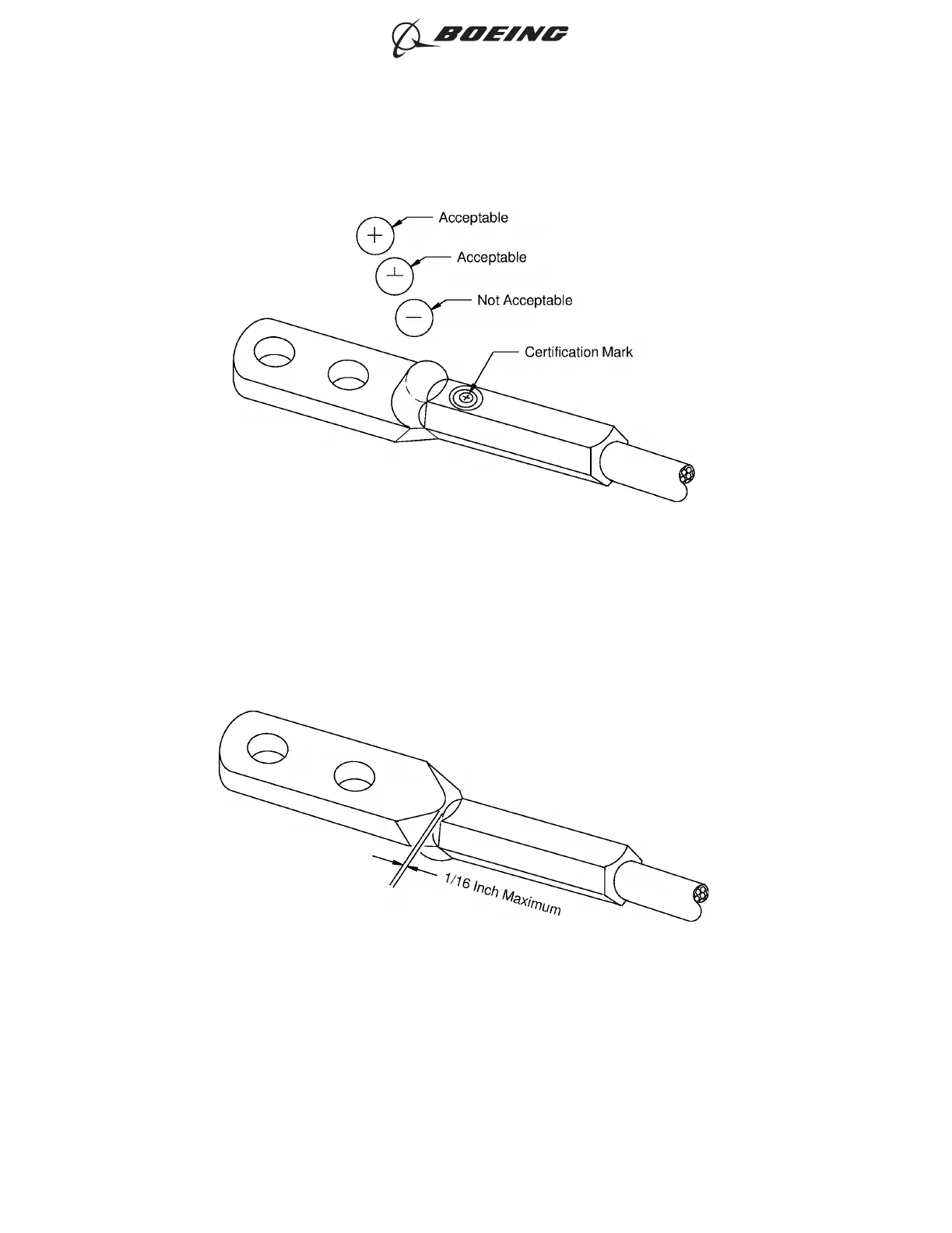 BOEING

Acceptable

Acceptable

Not Acceptable

Certification Mark

1/16 Inch Maximum