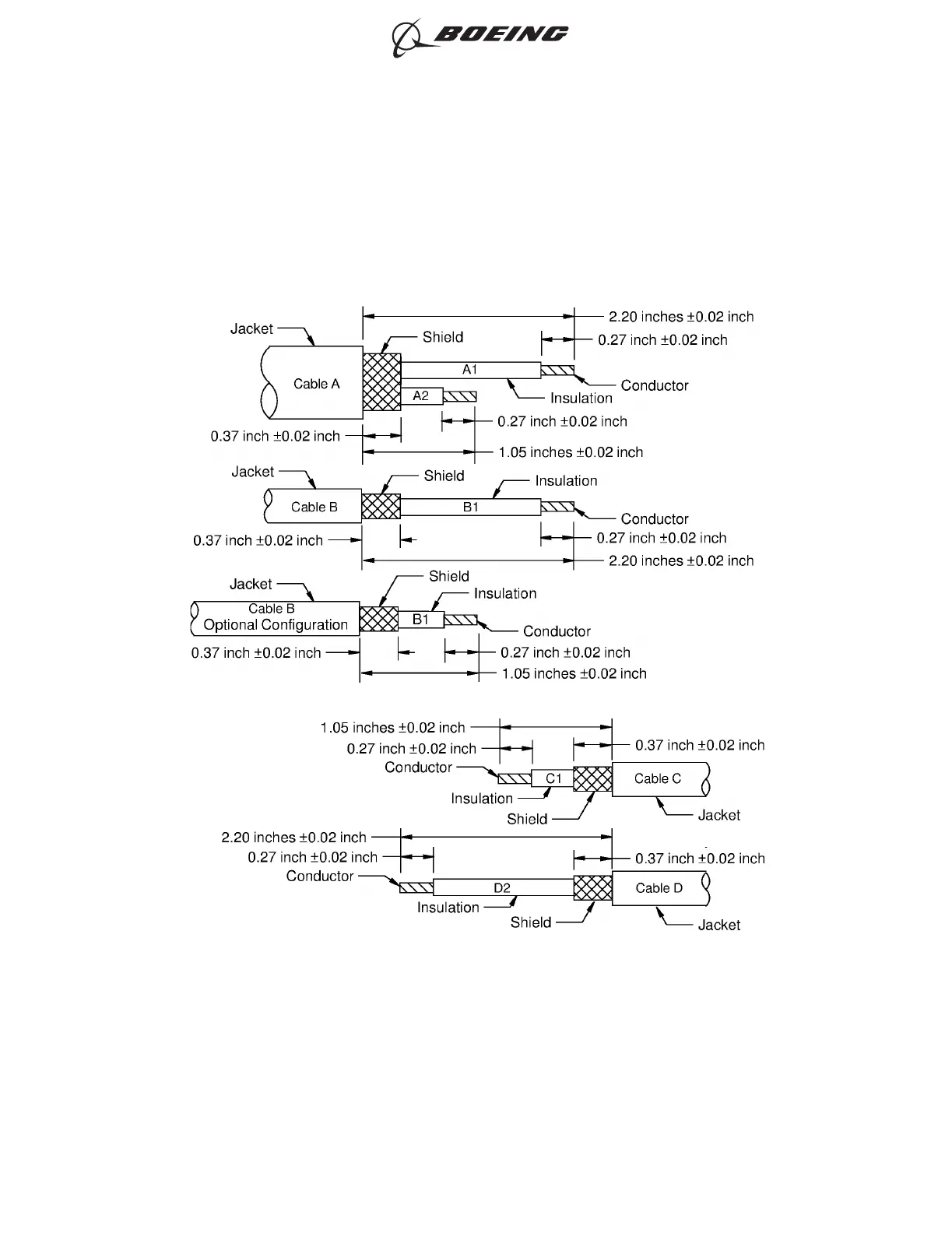 BOEING

Jacket
Shield
2.20 inches ±0.02 inch
0.27 inch ±0.02 inch
Cable A
A1
A2
Conductor
Insulation
0.27 inch ±0.02 inch
0.37 inch ±0.02 inch
1.05 inches ±0.02 inch

Jacket
Shield
Insulation
Cable B
B1
Conductor
0.37 inch ±0.02 inch
0.27 inch ±0.02 inch
2.20 inches ±0.02 inch

Jacket
Shield
Insulation
Cable B
Optional Configuration
B1
Conductor
0.37 inch ±0.02 inch
0.27 inch ±0.02 inch
1.05 inches ±0.02 inch

1.05 inches ±0.02 inch
0.27 inch ±0.02 inch
0.37 inch ±0.02 inch
Conductor
C1
Cable C
Insulation
Shield
Jacket

2.20 inches ±0.02 inch
0.27 inch ±0.02 inch
0.37 inch ±0.02 inch
Conductor
D2
Cable D
Insulation
Shield
Jacket