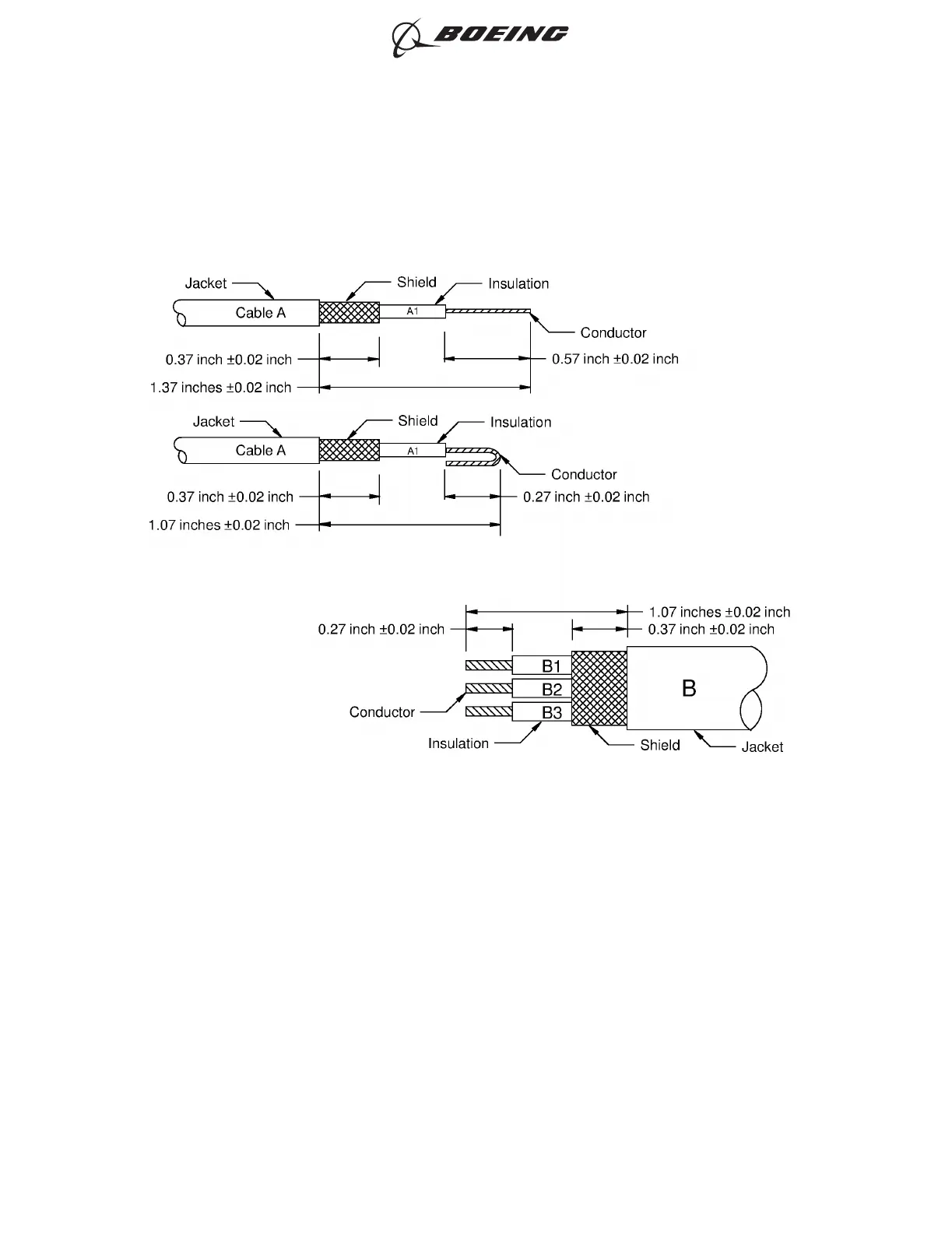 BOEING

Jacket
Shield
Insulation
Cable A
A1
Conductor
0.37 inch ±0.02 inch
0.57 inch ±0.02 inch
1.37 inches ±0.02 inch

Jacket
Shield
Insulation
Cable A
A1
Conductor
0.37 inch ±0.02 inch
0.27 inch ±0.02 inch
1.07 inches ±0.02 inch

1.07 inches ±0.02 inch
0.27 inch ±0.02 inch
0.37 inch ±0.02 inch
B1
B2
B3
B
Conductor
Insulation
Shield
Jacket