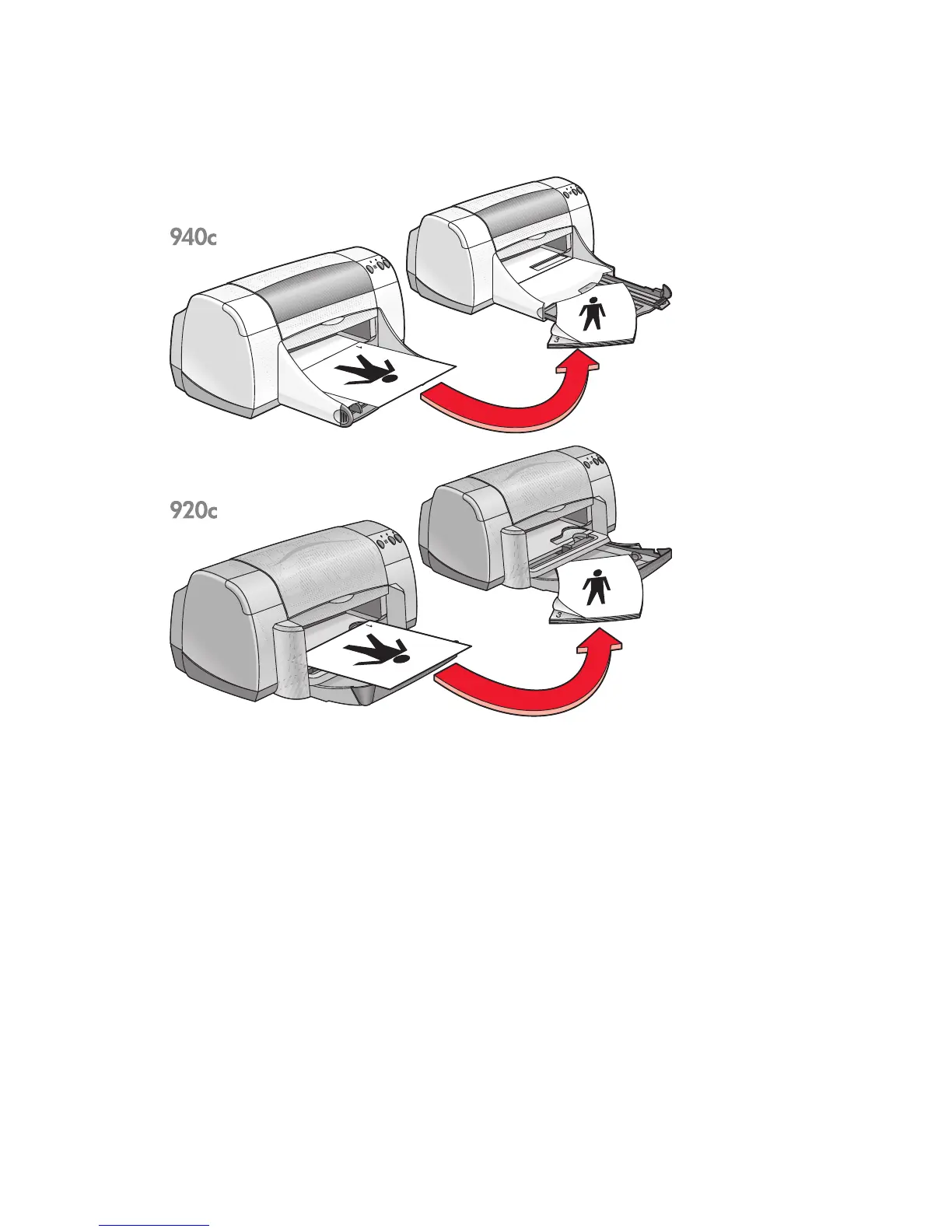 940c

3

920c

3