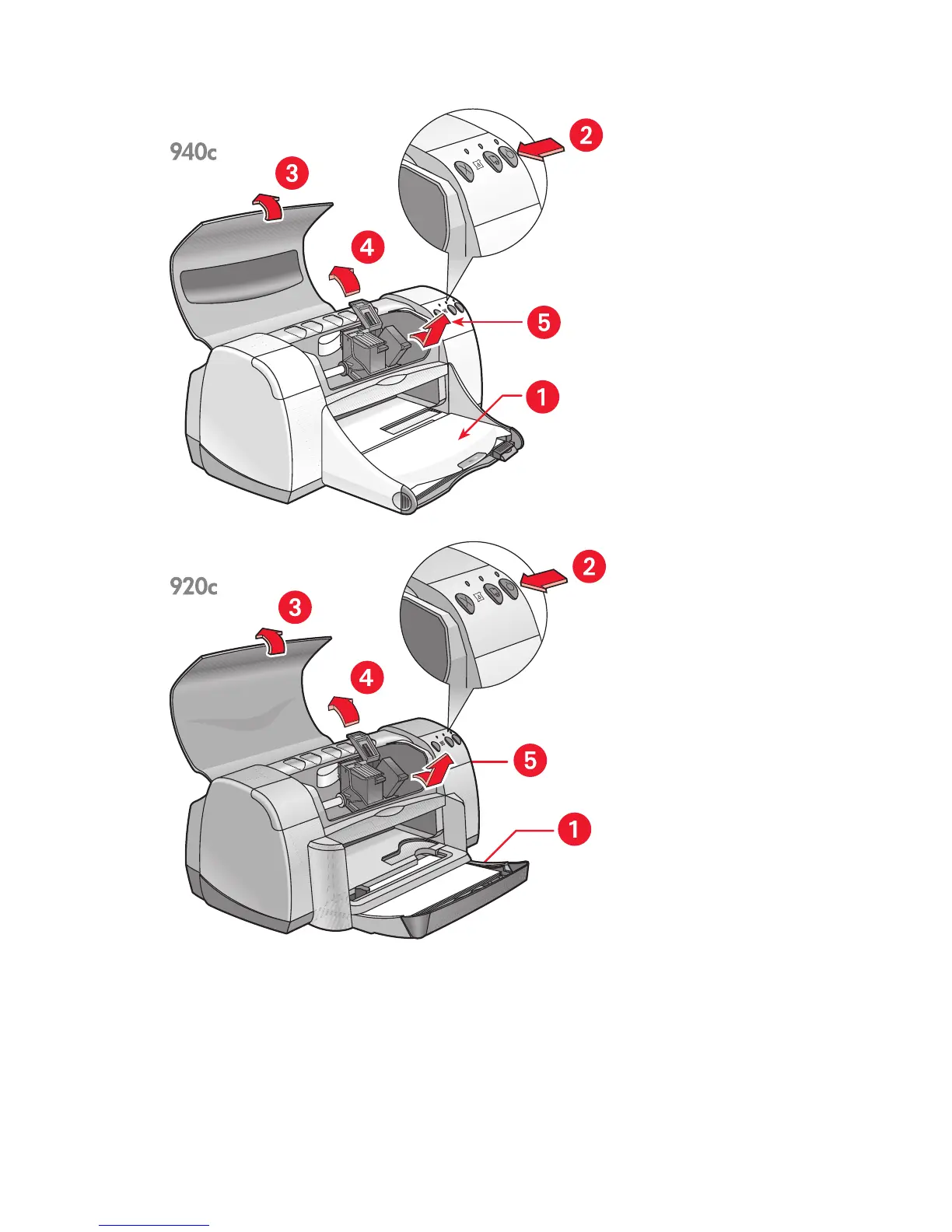 940c

2

3

4

5

1

920c

2

3

4

5

1