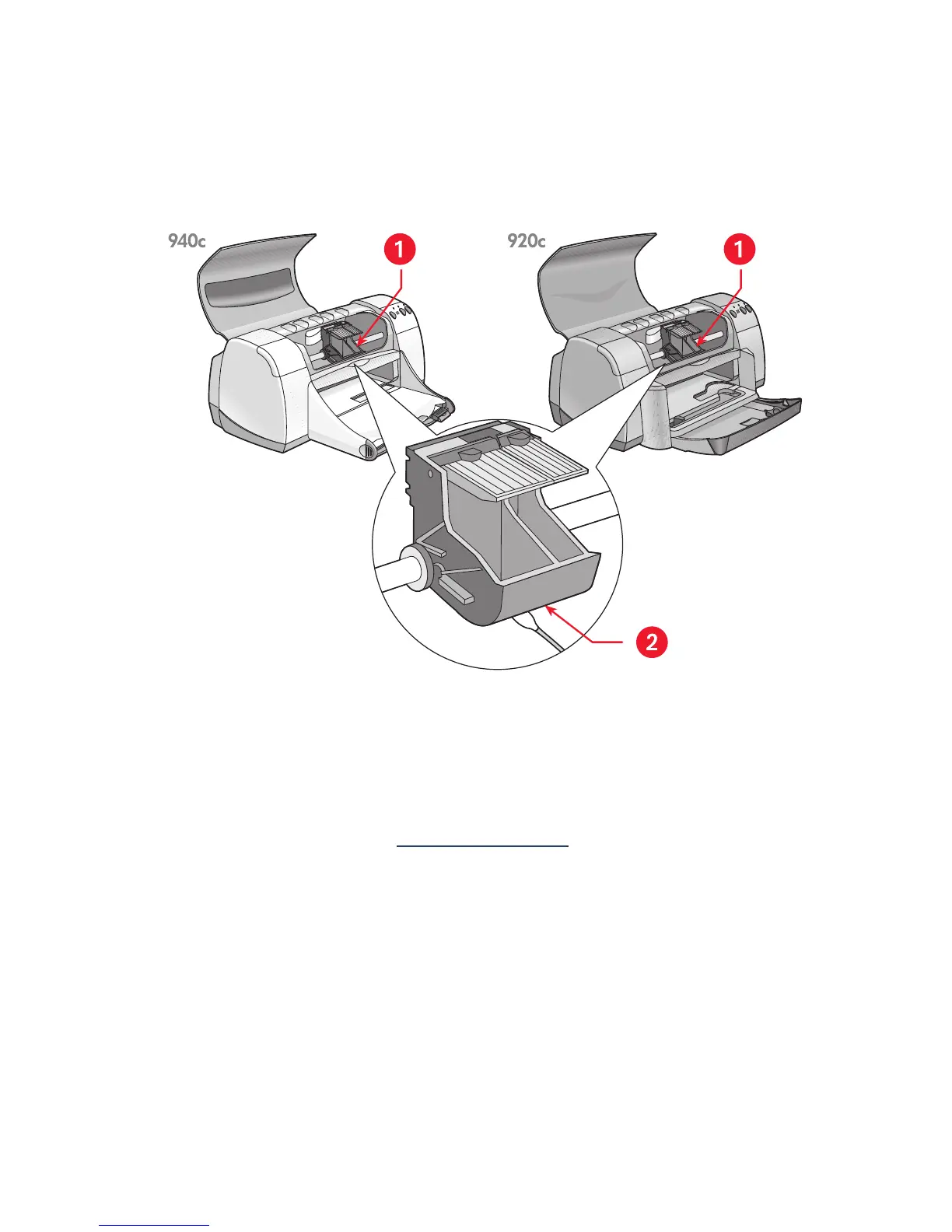 940c

1

920c

1

2