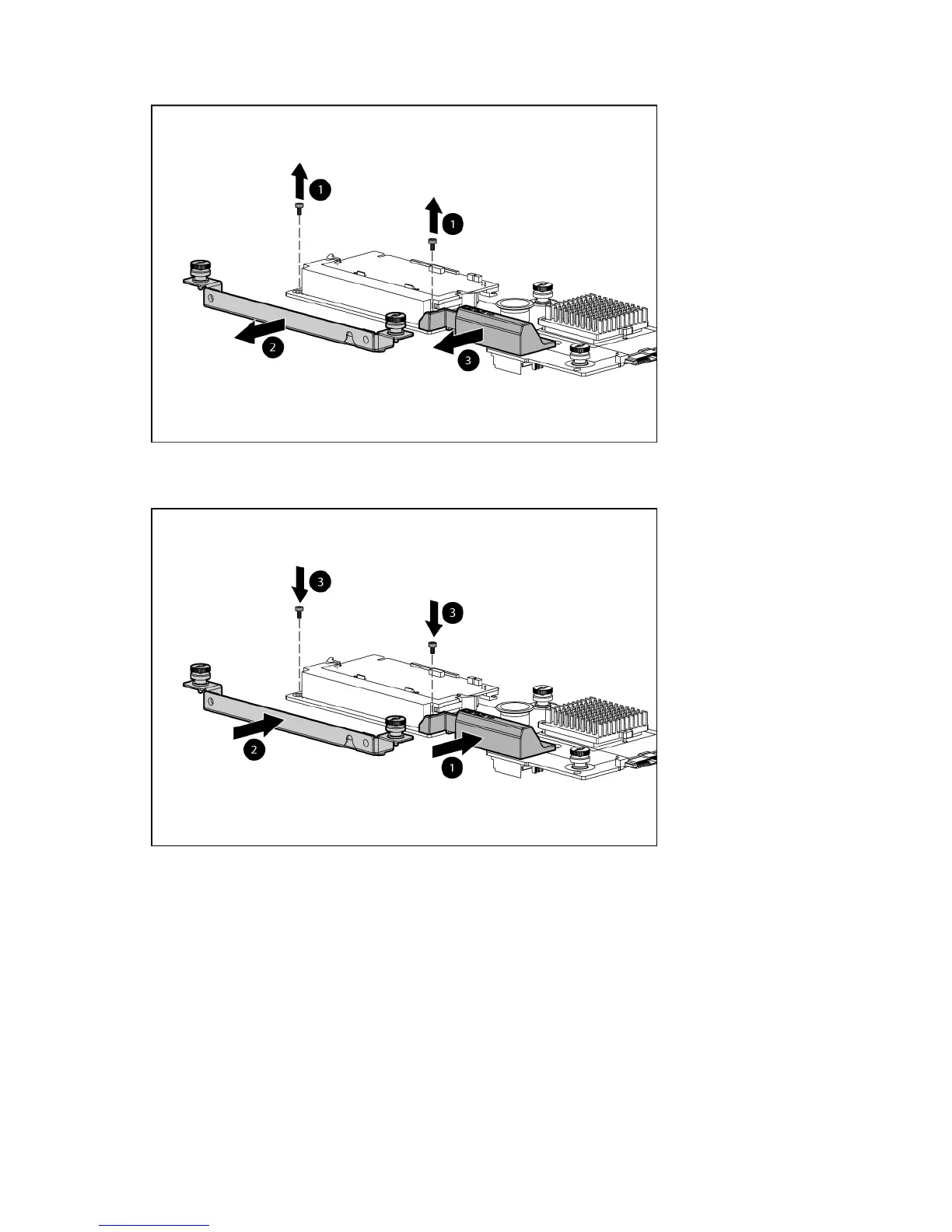 1
1
2
3

3
3
2
1