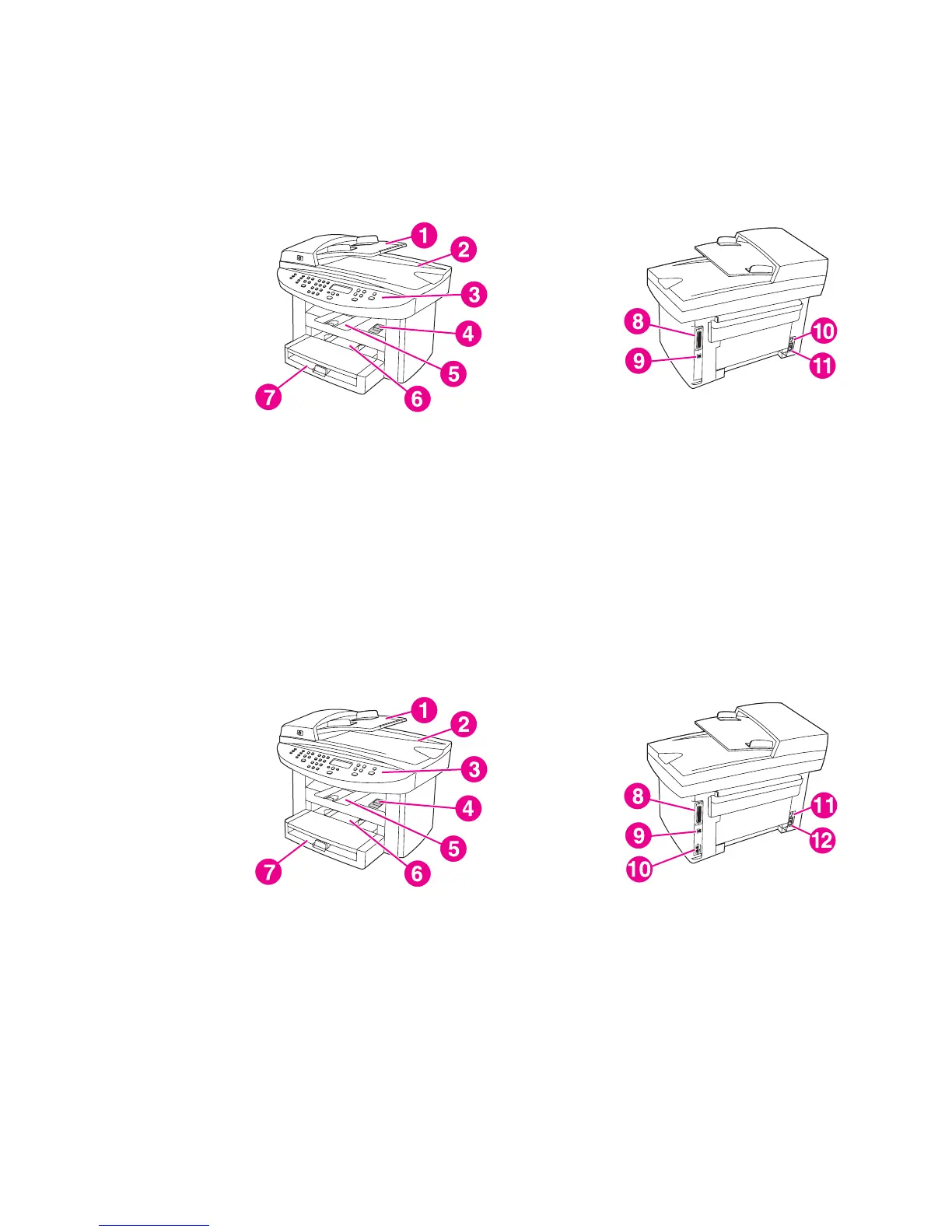 1
2
3
4
5
6
7

8
9
10
11

1
2
3
4
5
6
7

8
9
10
11
12