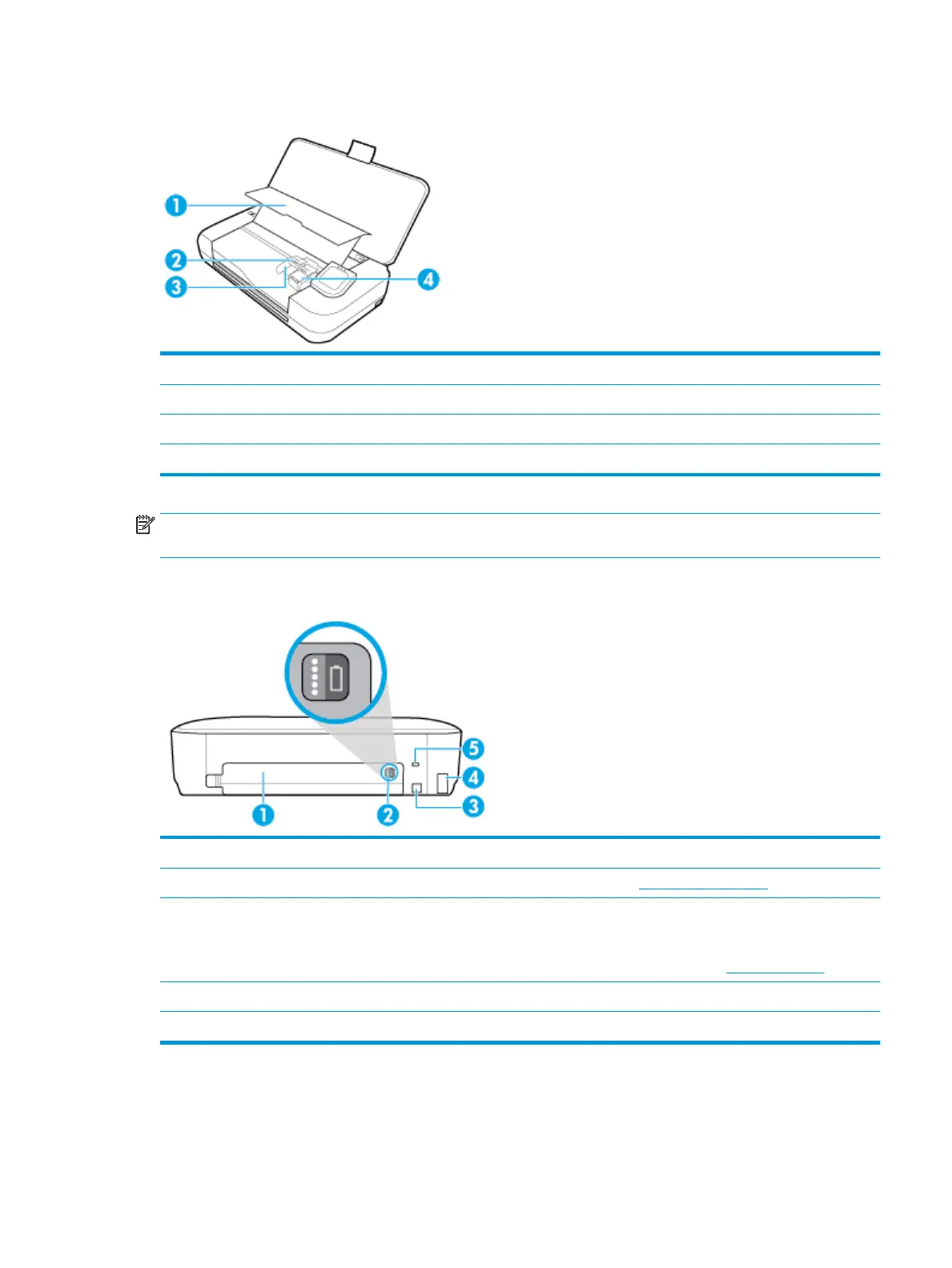 1
2
3
4

5
4
3
1
2