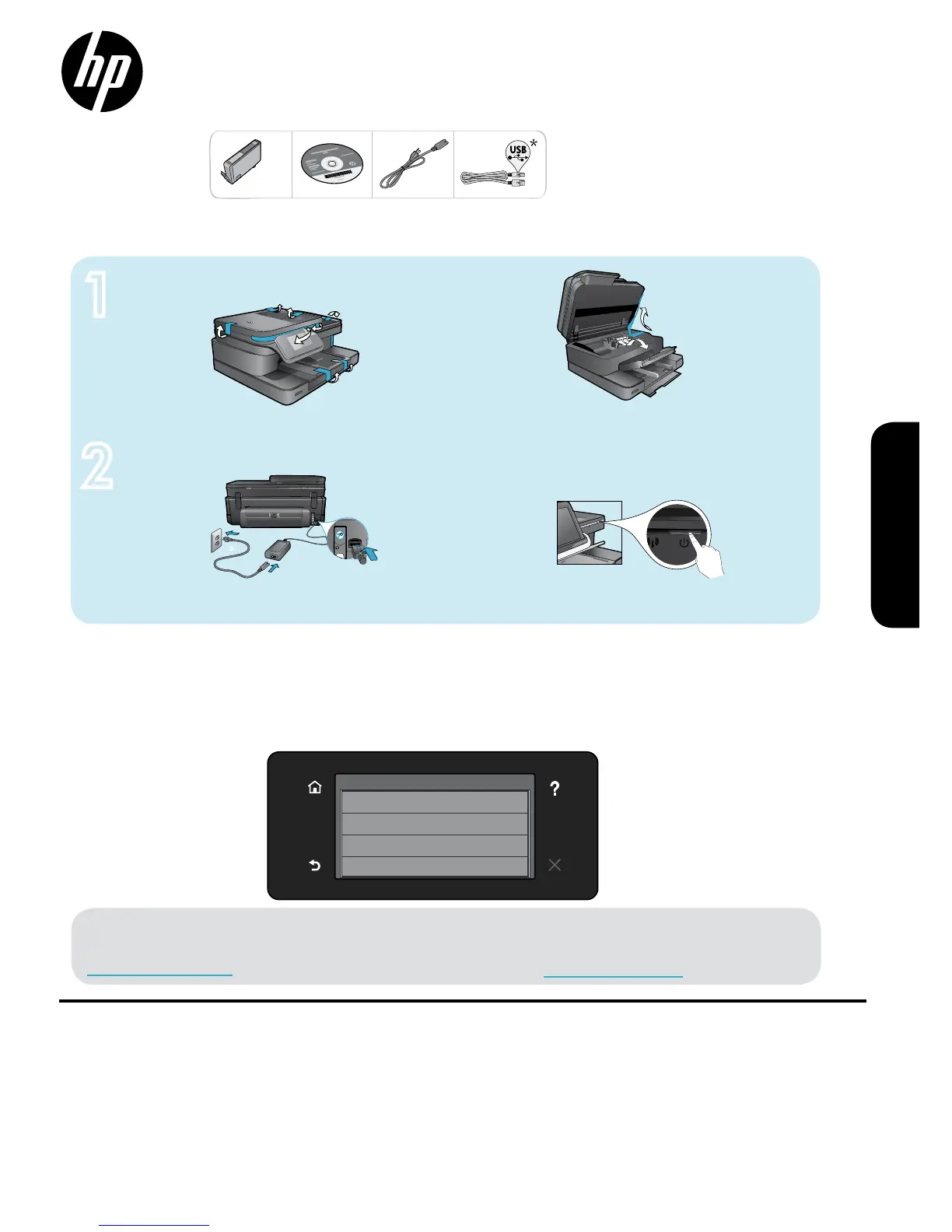 hp

USB *

1

2