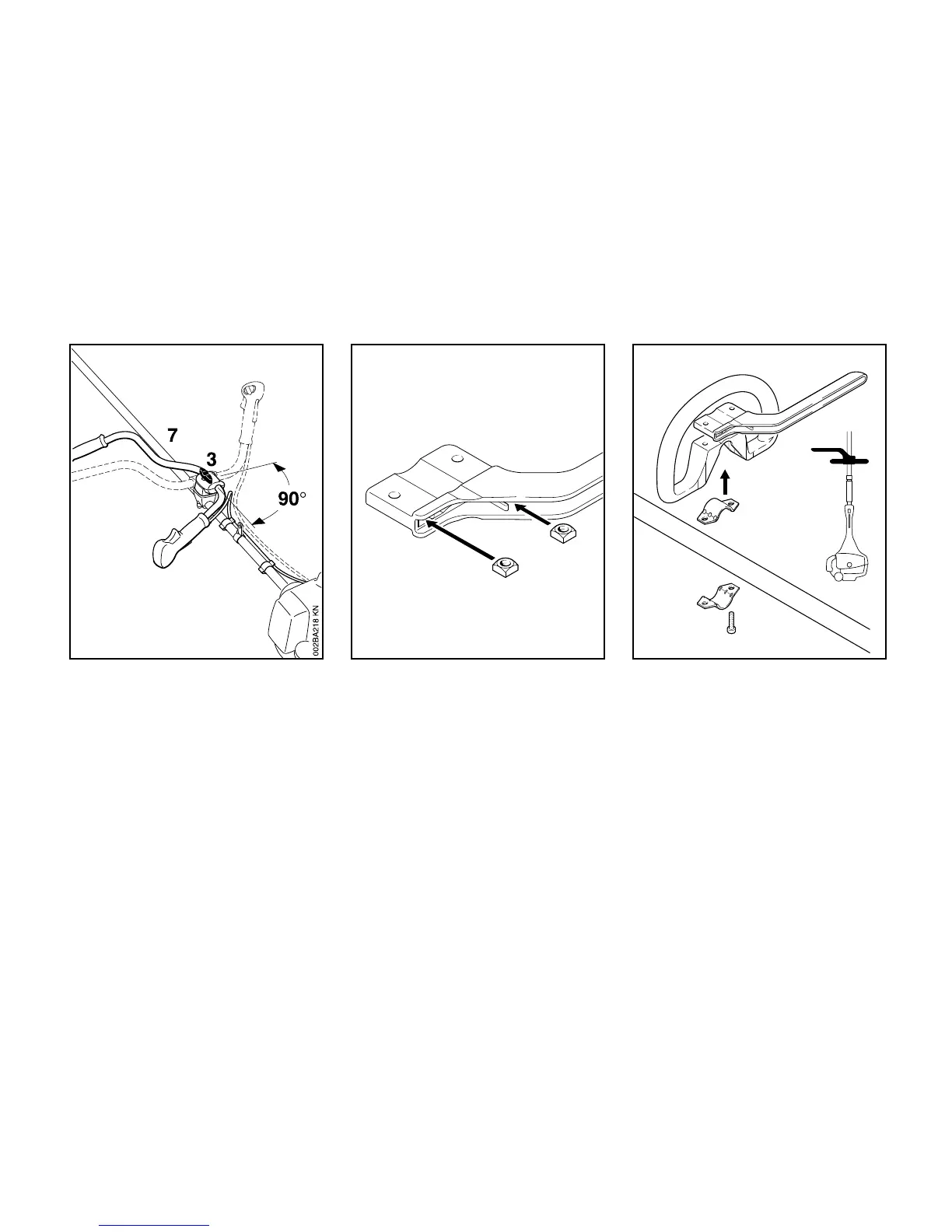 7
3
90°
002BA218 KN