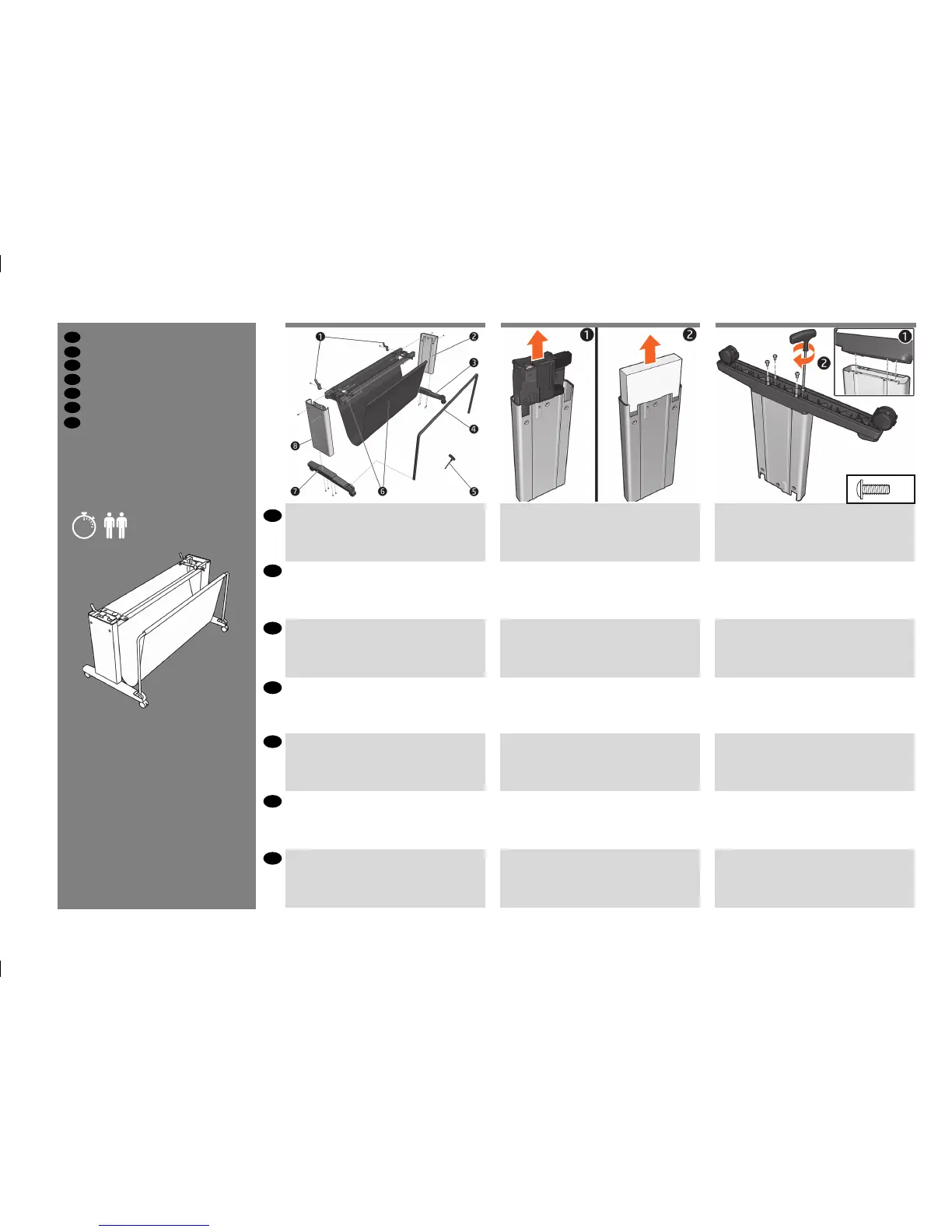 1 2 3 4 5 6 7 8

1

2

1 2