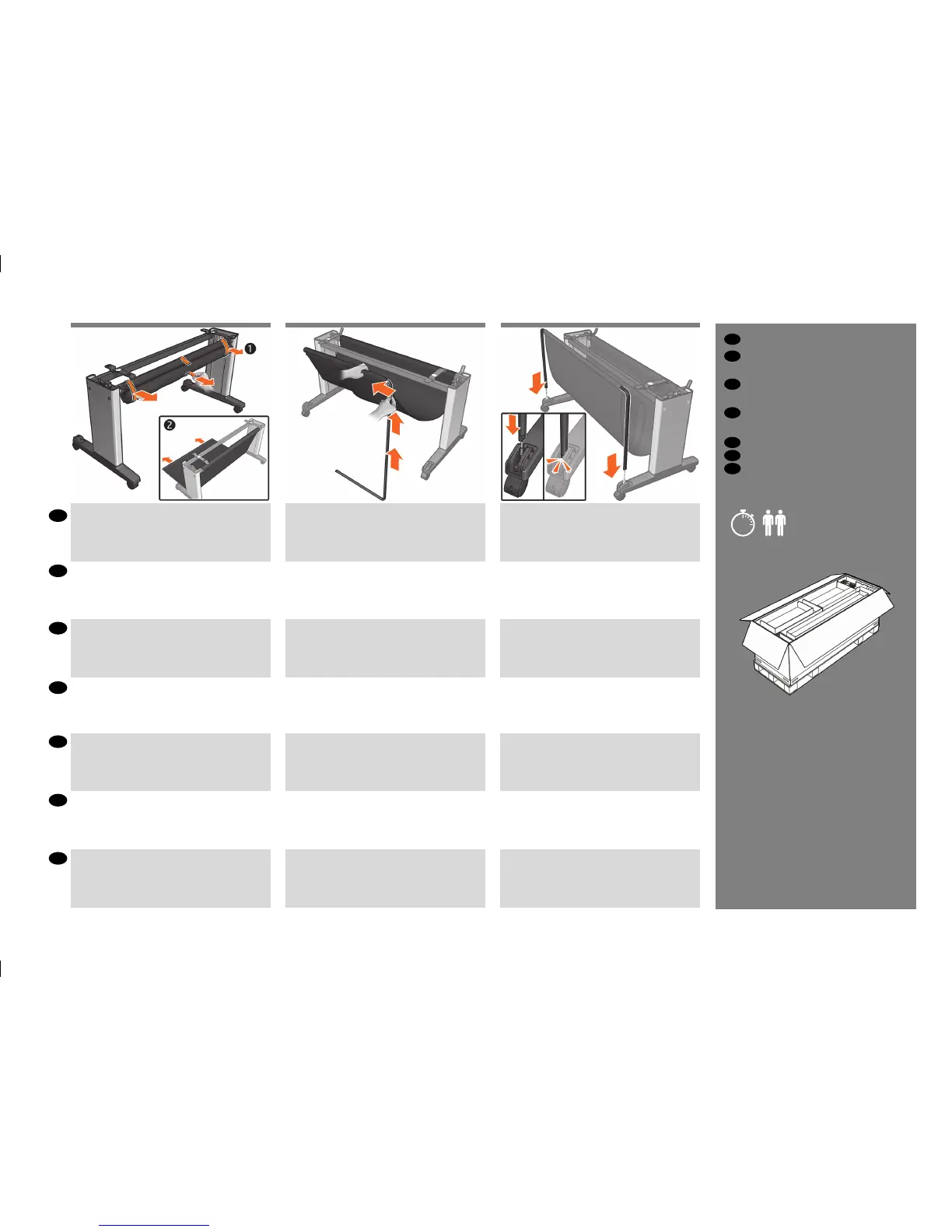 1

2