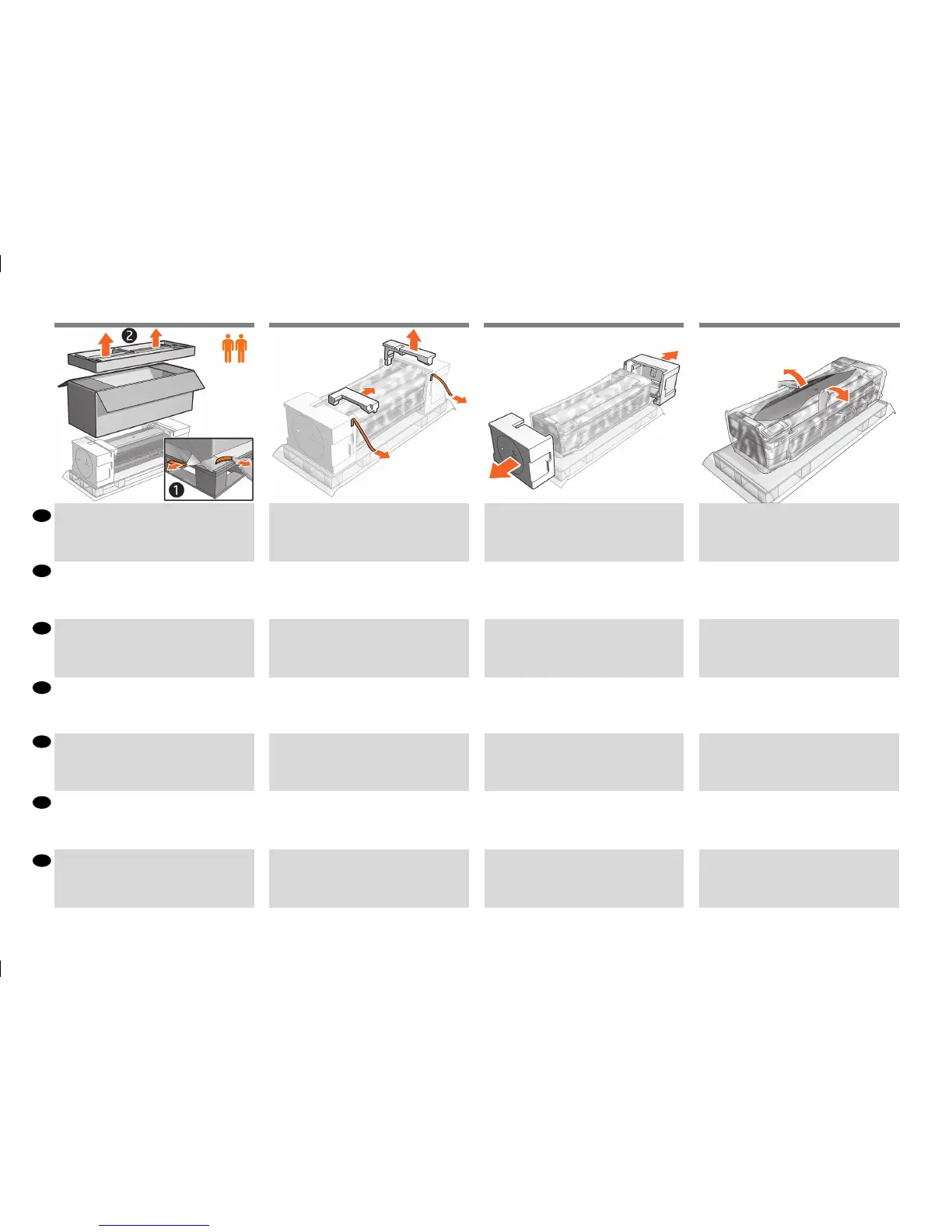 2

1