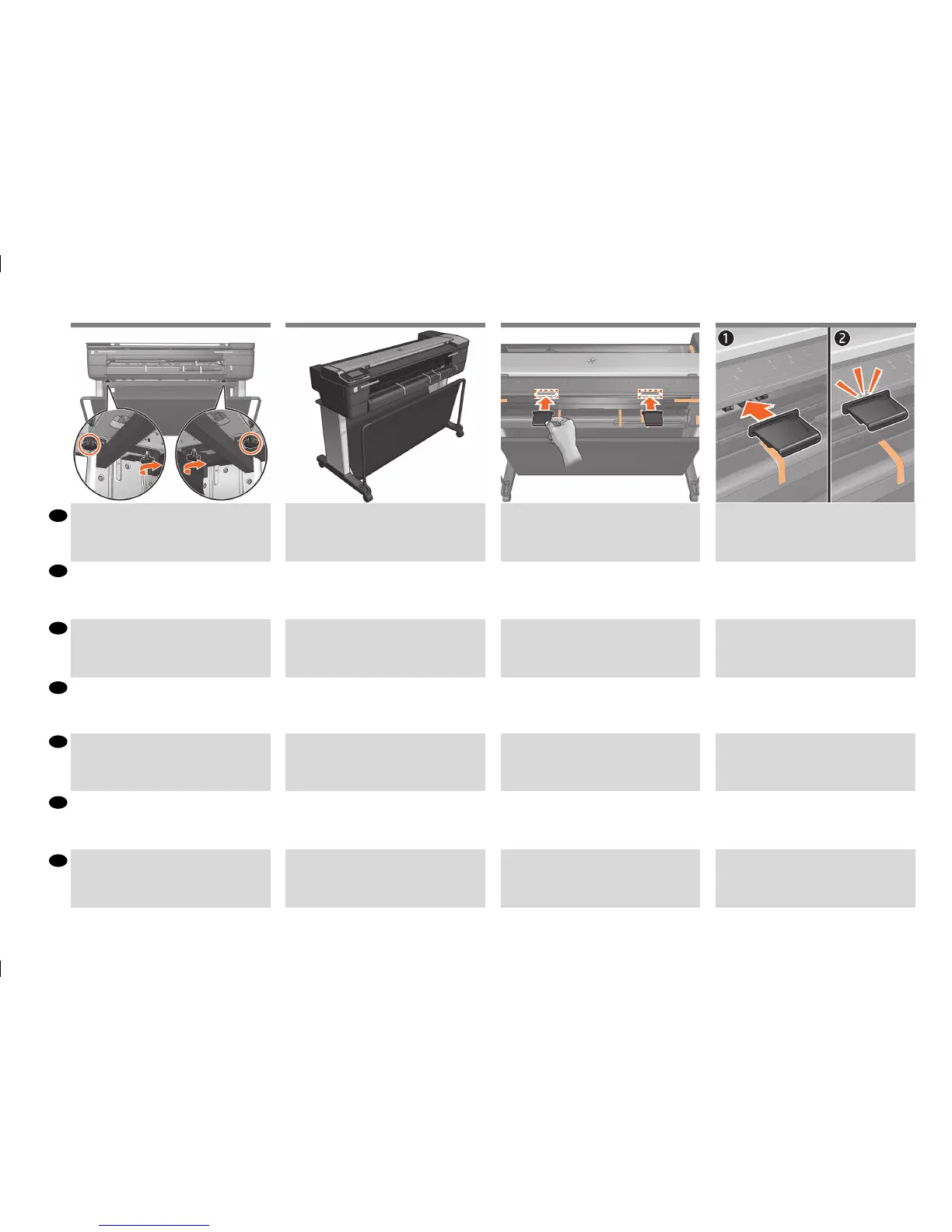 1

2