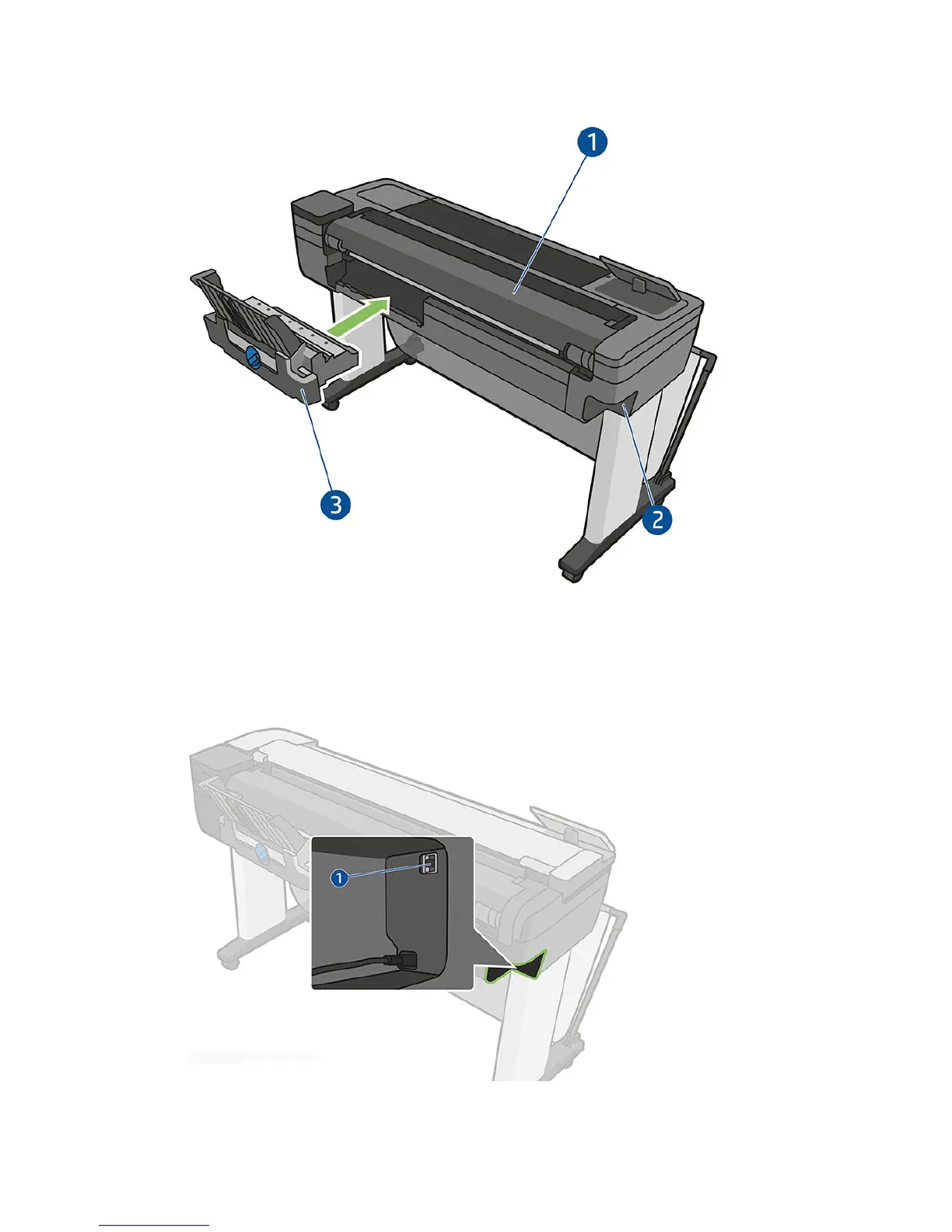 1

3

2

1