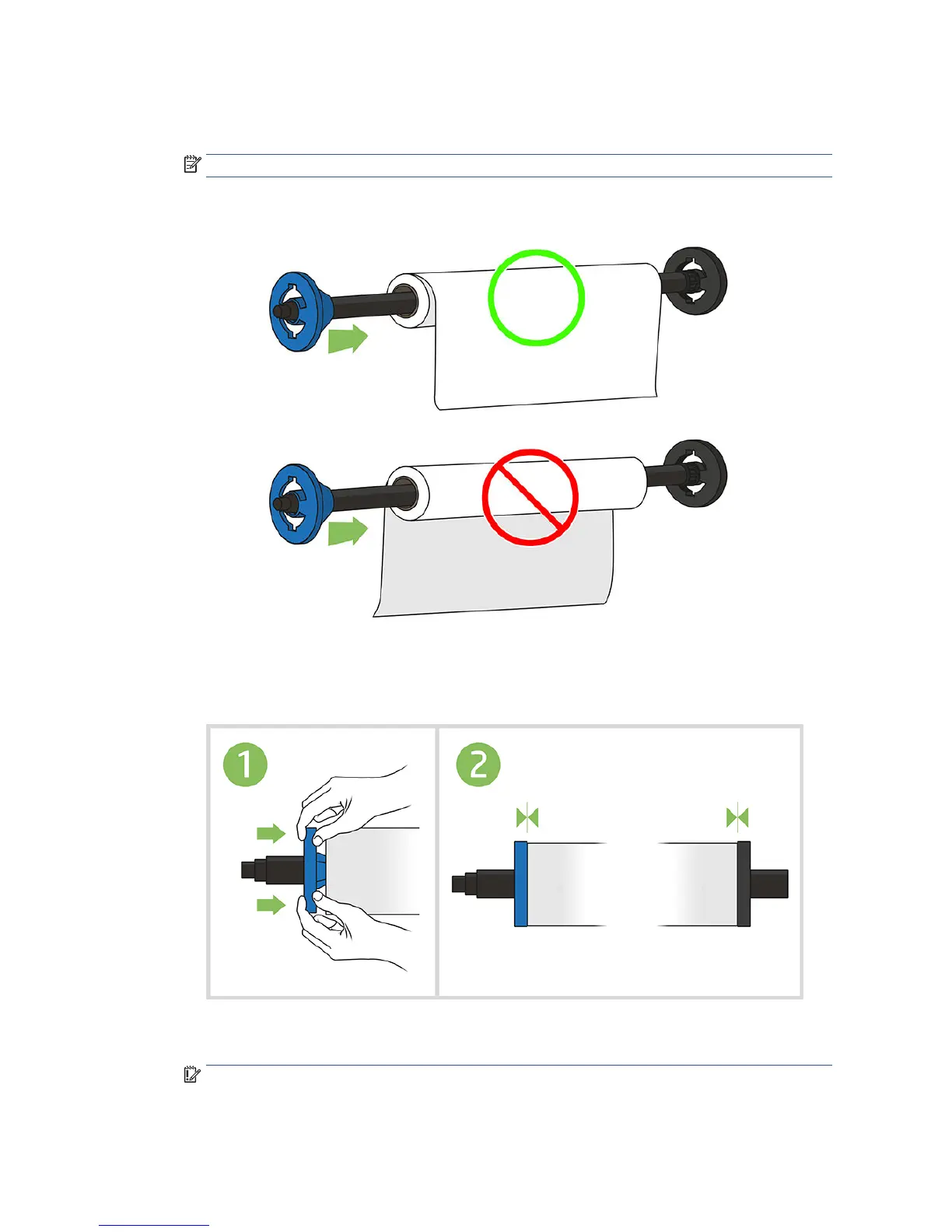 1

2