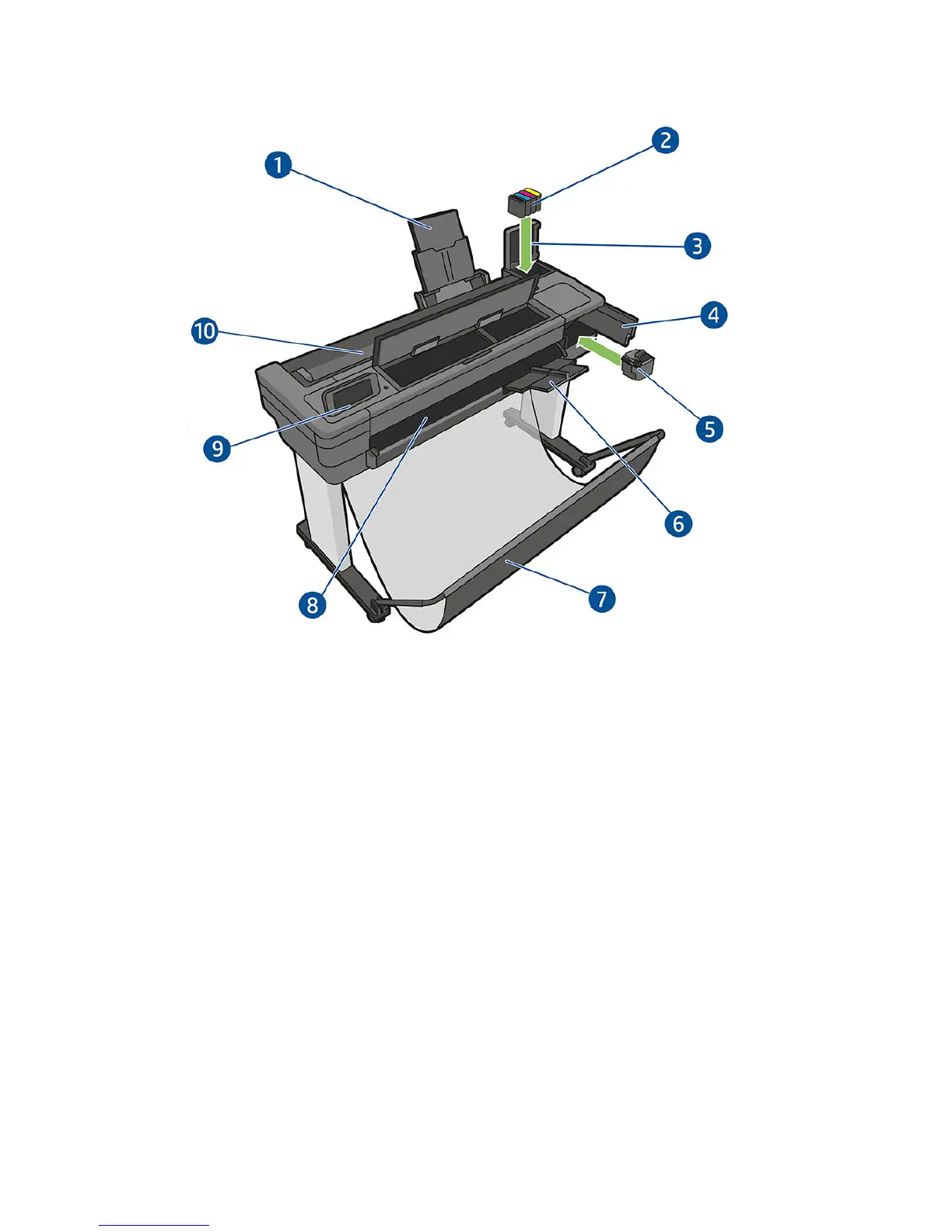 1
2
3
4
10
5
9
6
8
7