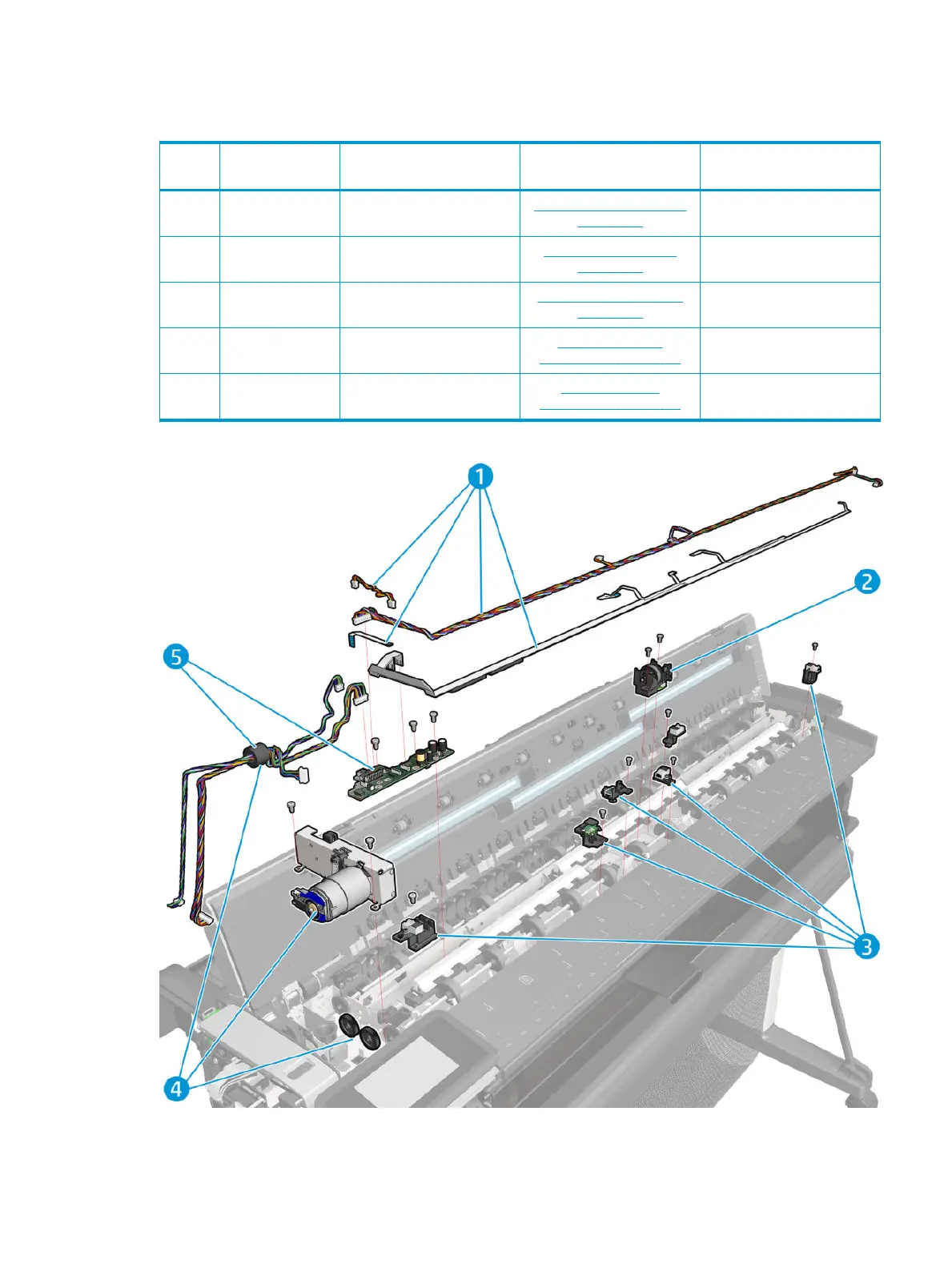 1

2

5

3

4