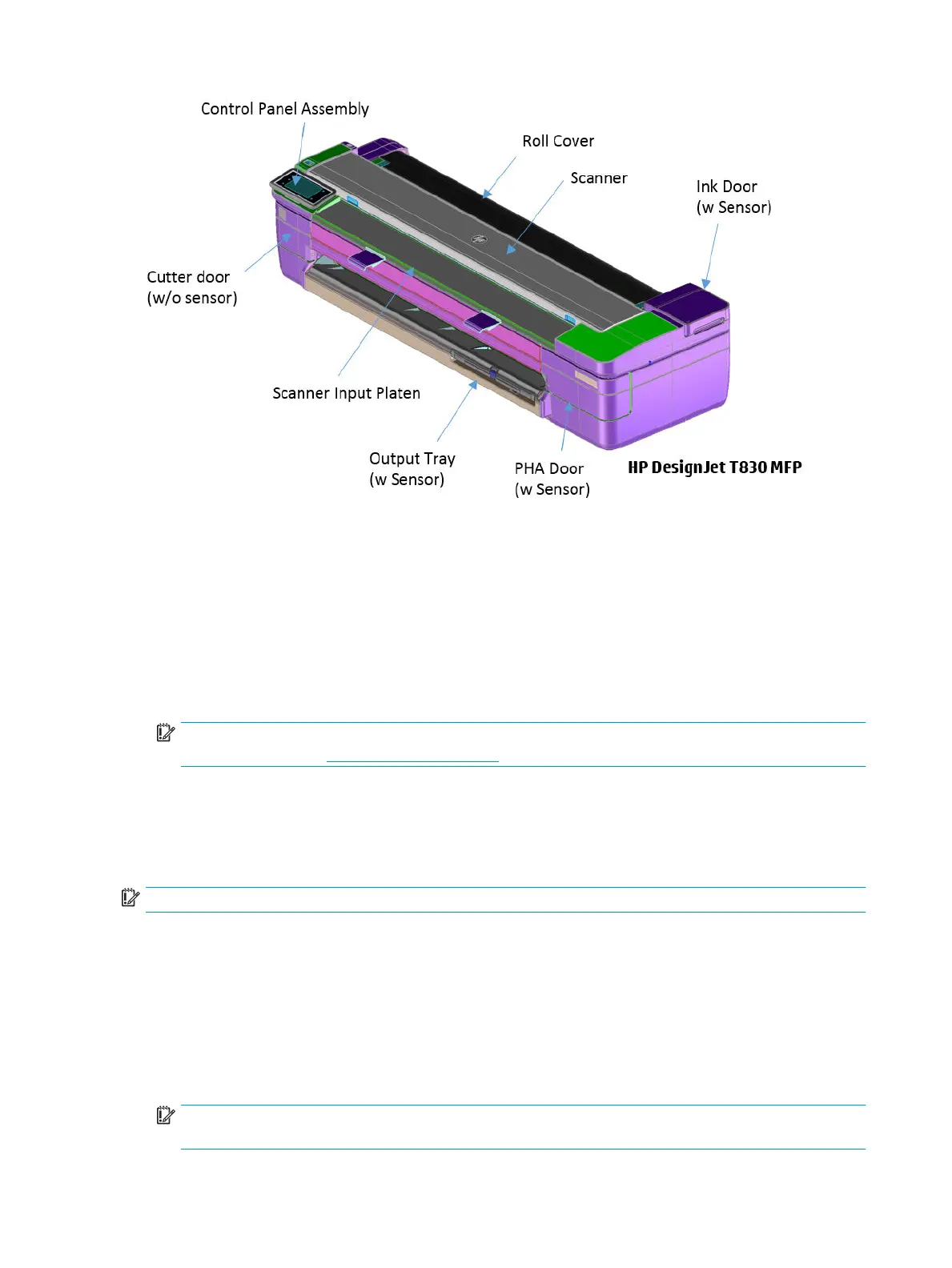 Control Panel Assembly

Roll Cover

Scanner

Ink Door
(w Sensor)

Cutter door
(w/o sensor)

Scanner Input Platen

Output Tray
(w Sensor)

PHA Door
(w Sensor)

HP DesignJet T830 MFP