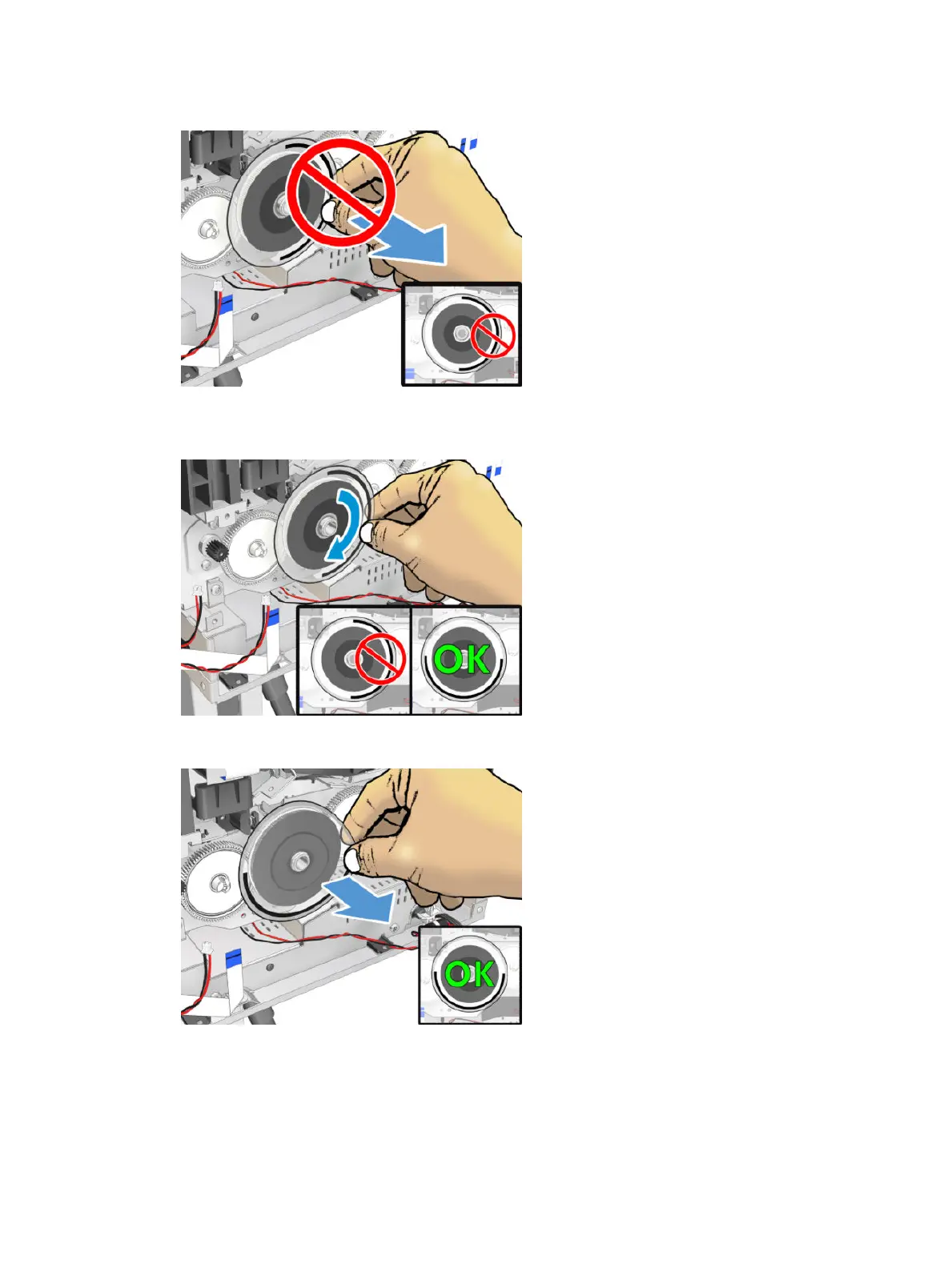 OK

OK