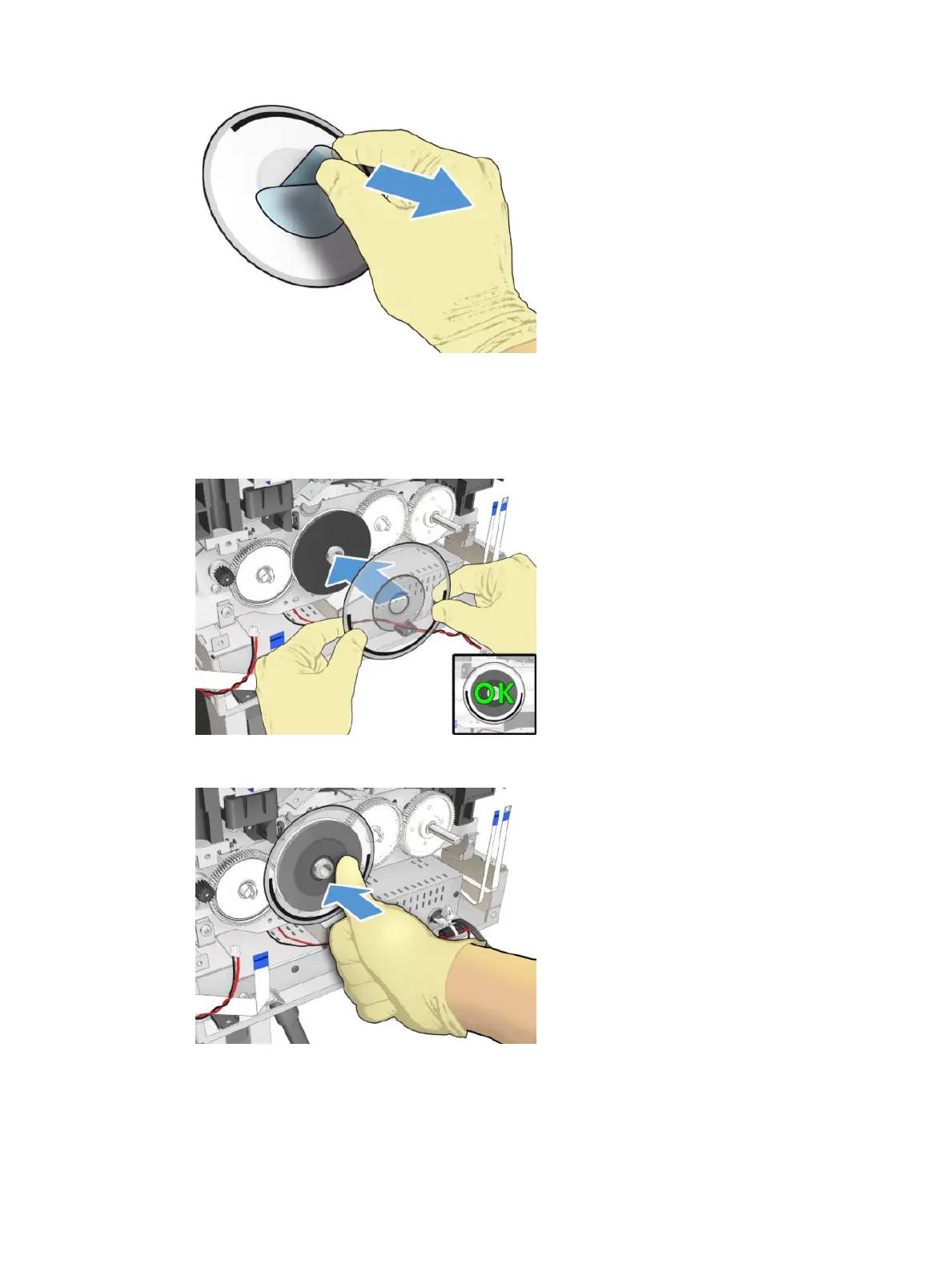 OK